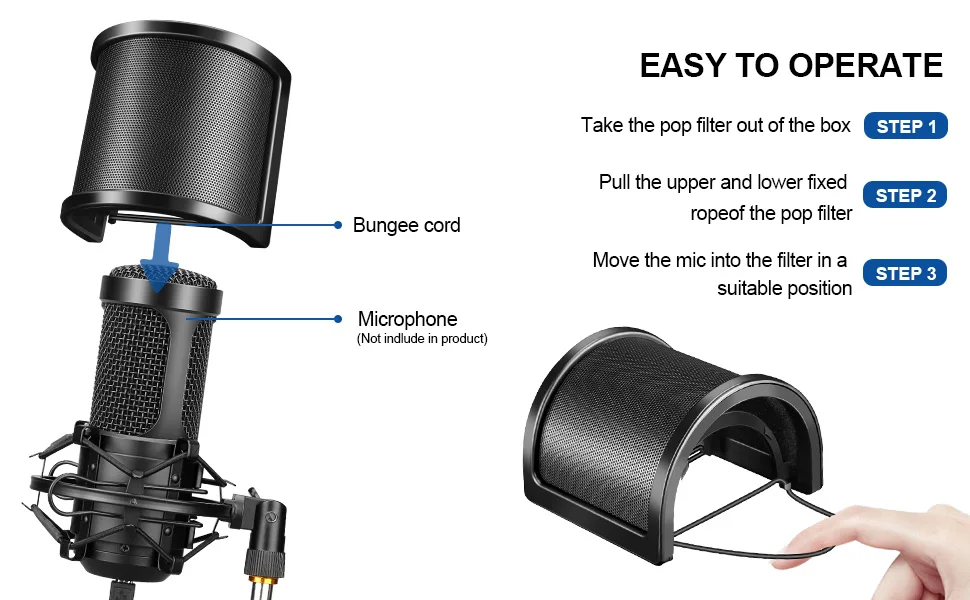 EASY TO OPERATE

Take the pop filter out of the box STEP 1

Pull the upper and lower fixed ropeof the pop filter STEP 2

Move the mic into the filter in a suitable position STEP 3

Bungee cord

Microphone
(Not indlude in product)