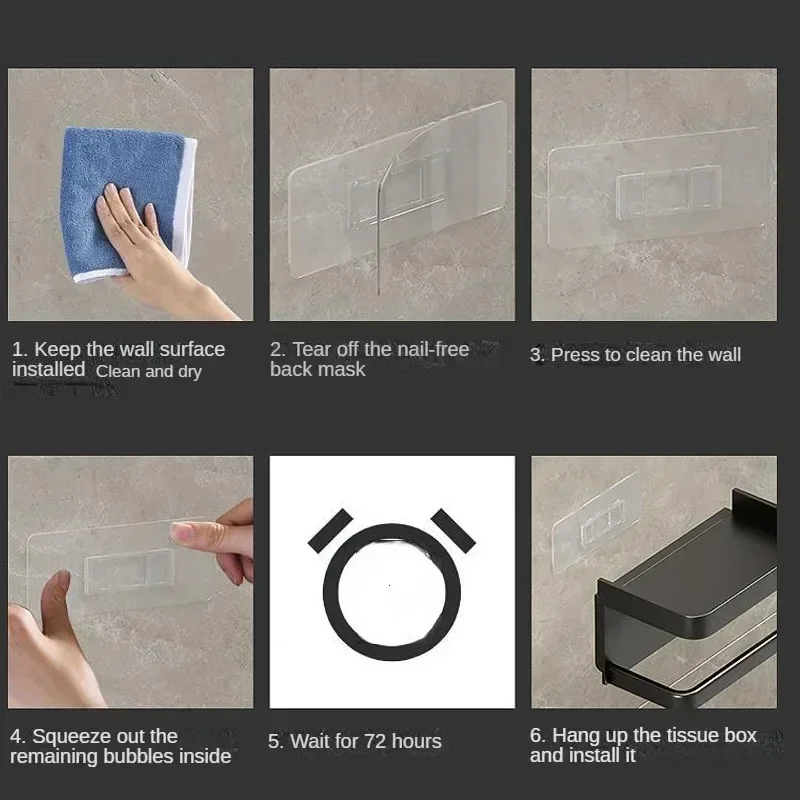 1. Keep the wall surface installed Clean and dry

2. Tear off the nail-free back mask

3. Press to clean the wall

4. Squeeze out the remaining bubbles inside

5. Wait for 72 hours

6. Hang up the tissue box and install it