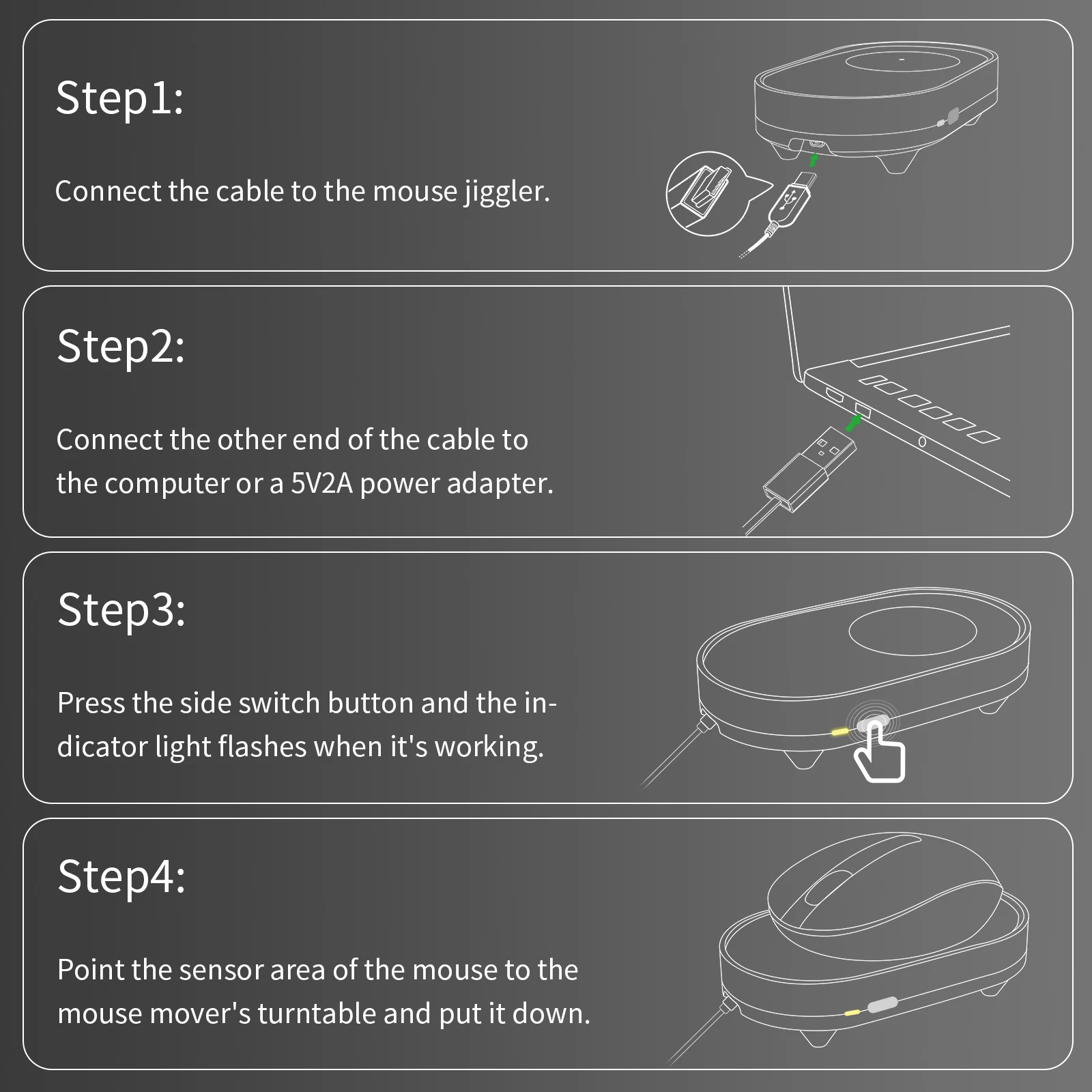 Step1:

Connect the cable to the mouse jiggler.

Step2:

Connect the other end of the cable to the computer or a 5V2A power adapter.

Step3:

Press the side switch button and the indicator light flashes when it's working.

Step4:

Point the sensor area of the mouse to the mouse mover's turntable and put it down.