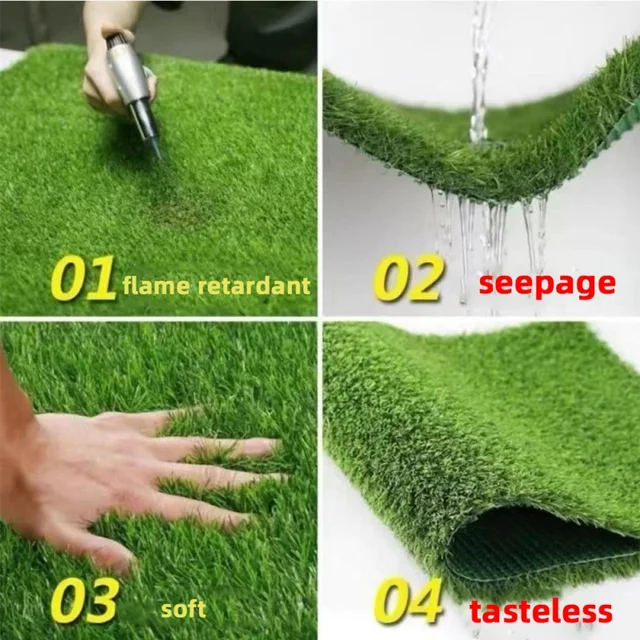 01 flame retardant

02 seepage

03 soft

04 tasteless