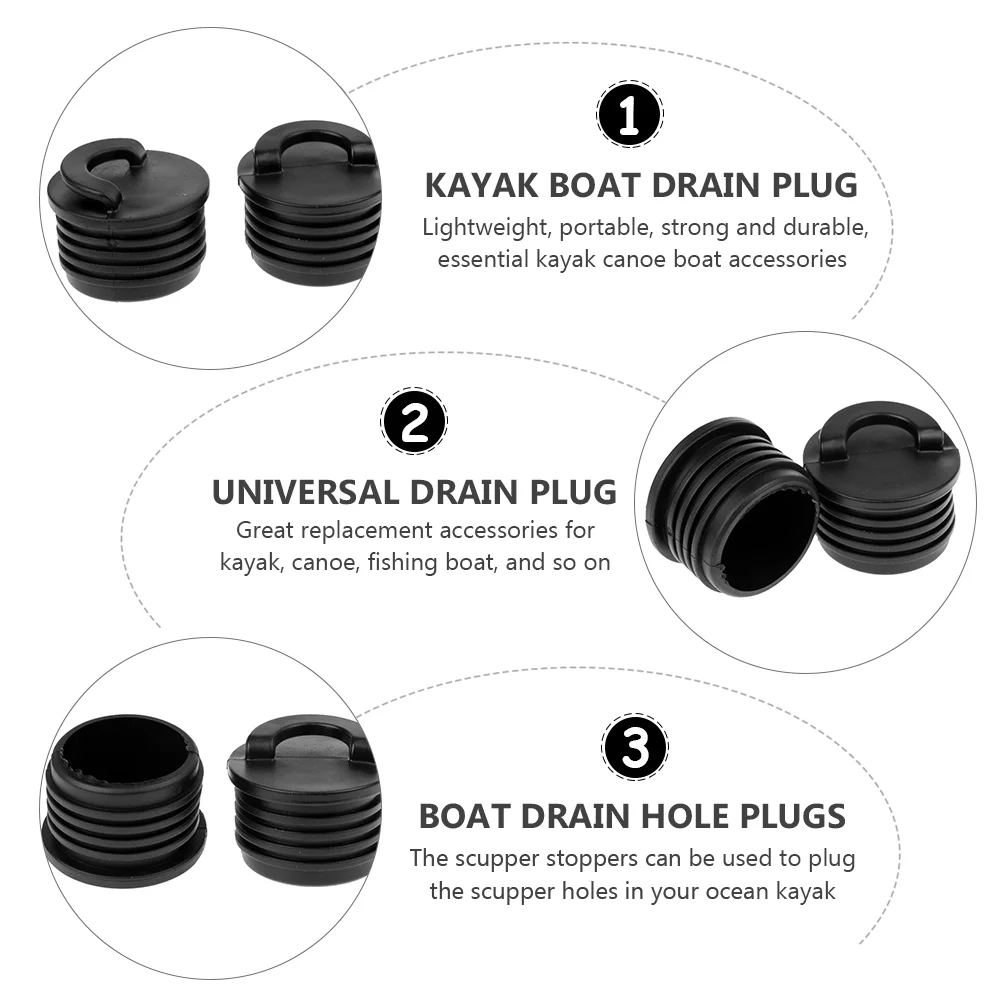 1

KAYAK BOAT DRAIN PLUG

Lightweight, portable, strong and durable, essential kayak canoe boat accessories

2

UNIVERSAL DRAIN PLUG

Great replacement accessories for kayak, canoe, fishing boat, and so on

3

BOAT DRAIN HOLE PLUGS

The scupper stoppers can be used to plug the scupper holes in your ocean kayak