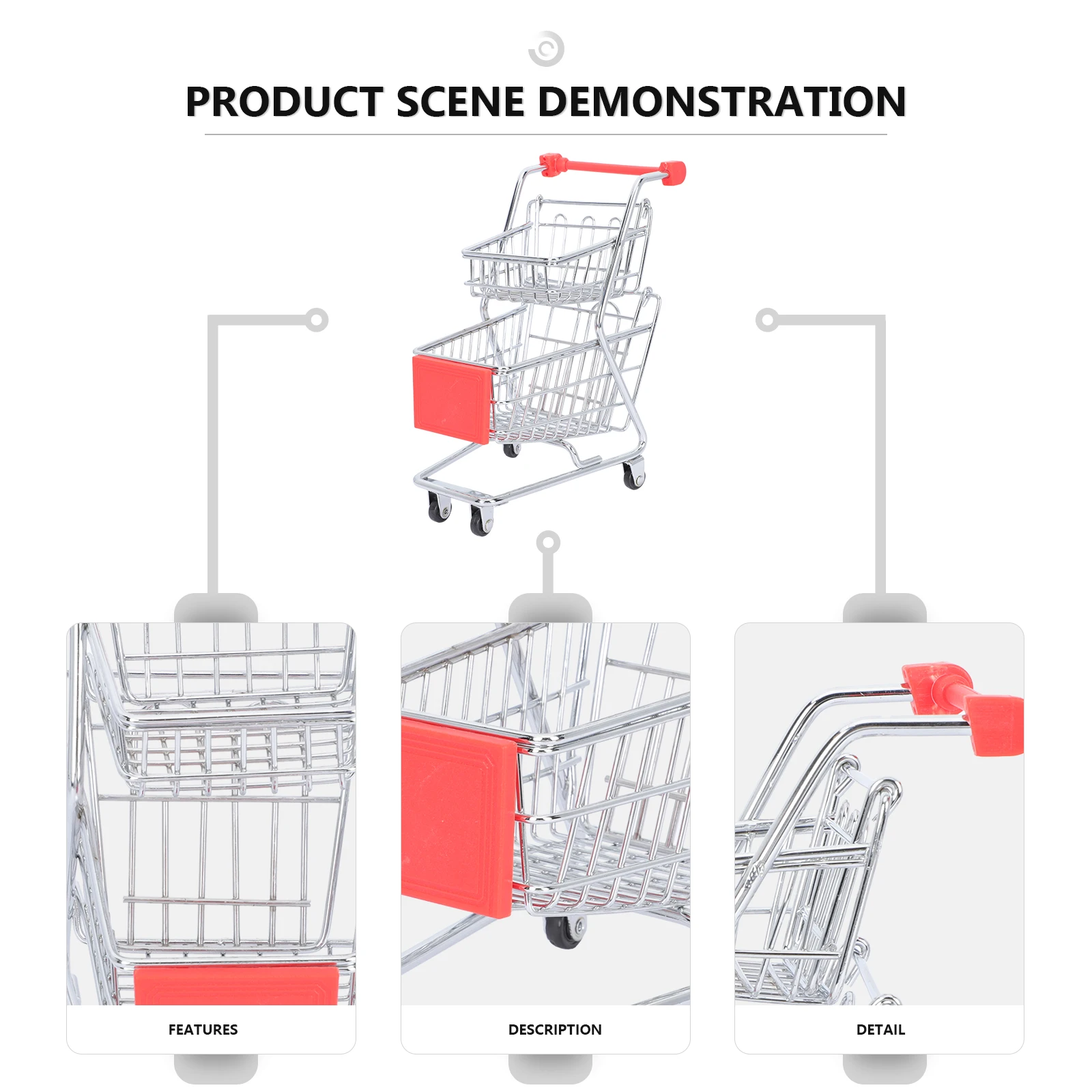 PRODUCT SCENE DEMONSTRATION

FEATURES

DESCRIPTION

DETAIL