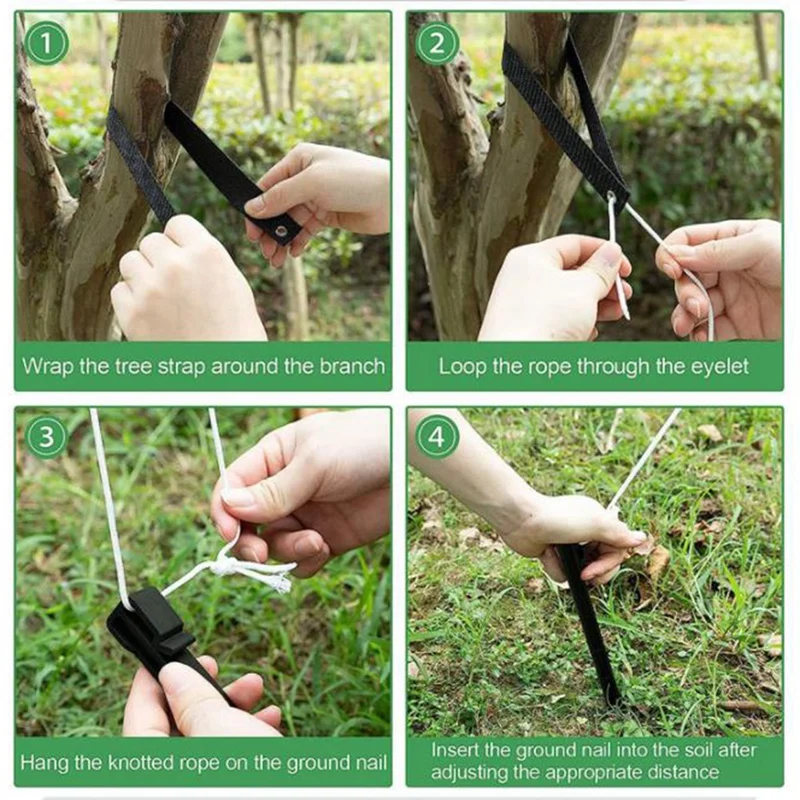 1
Wrap the tree strap around the branch

2
Loop the rope through the eyelet

3
Hang the knotted rope on the ground nail

4
Insert the ground nail into the soil after adjusting the appropriate distance