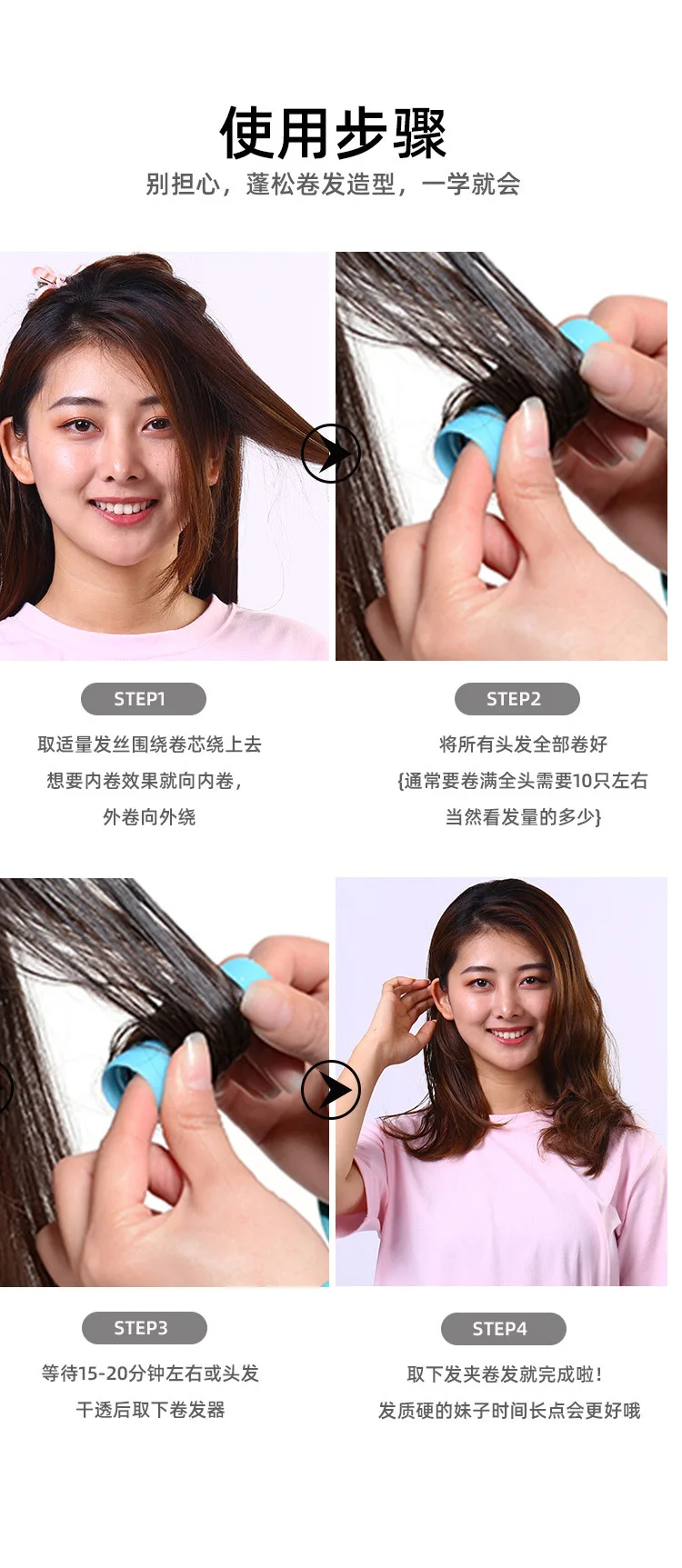 使用步骤

别担心，蓬松卷发造型，一学就会

STEP1

取适量发丝围绕卷芯绕上去
想要内卷效果就向内卷，
外卷向外绕

STEP2

将所有头发全部卷好
{通常要卷满全头需要10只左右
当然看发量的多少}

STEP3

等待15-20分钟左右或头发
干透后取下卷发器

STEP4

取下发夹卷发就完成啦！
发质硬的妹子时间长点会更好哦