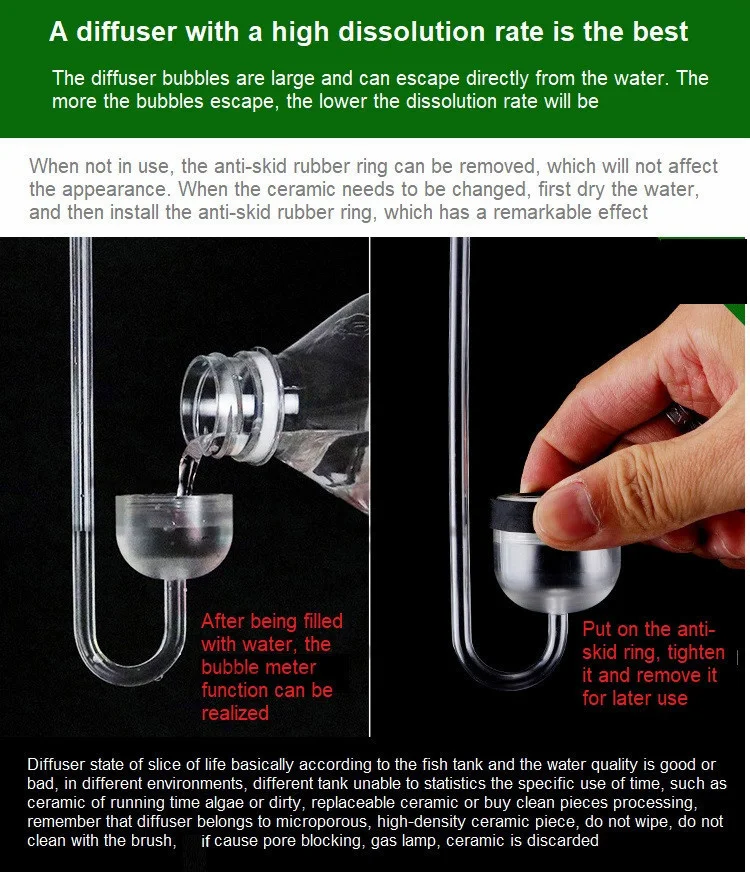 A diffuser with a high dissolution rate is the best

The diffuser bubbles are large and can escape directly from the water. The more the bubbles escape, the lower the dissolution rate will be

When not in use, the anti-skid rubber ring can be removed, which will not affect the appearance. When the ceramic needs to be changed, first dry the water, and then install the anti-skid rubber ring, which has a remarkable effect

After being filled with water, the bubble meter function can be realized

Put on the anti-skid ring, tighten it and remove it for later use

Diffuser state of slice of life basically according to the fish tank and the water quality is good or bad, in different environments, different tank unable to statistics the specific use of time, such as ceramic of running time algae or dirty, replaceable ceramic or buy clean pieces processing, remember that diffuser belongs to microporous, high-density ceramic piece, do not wipe, do not clean with the brush, if cause pore blocking, gas lamp, ceramic is discarded