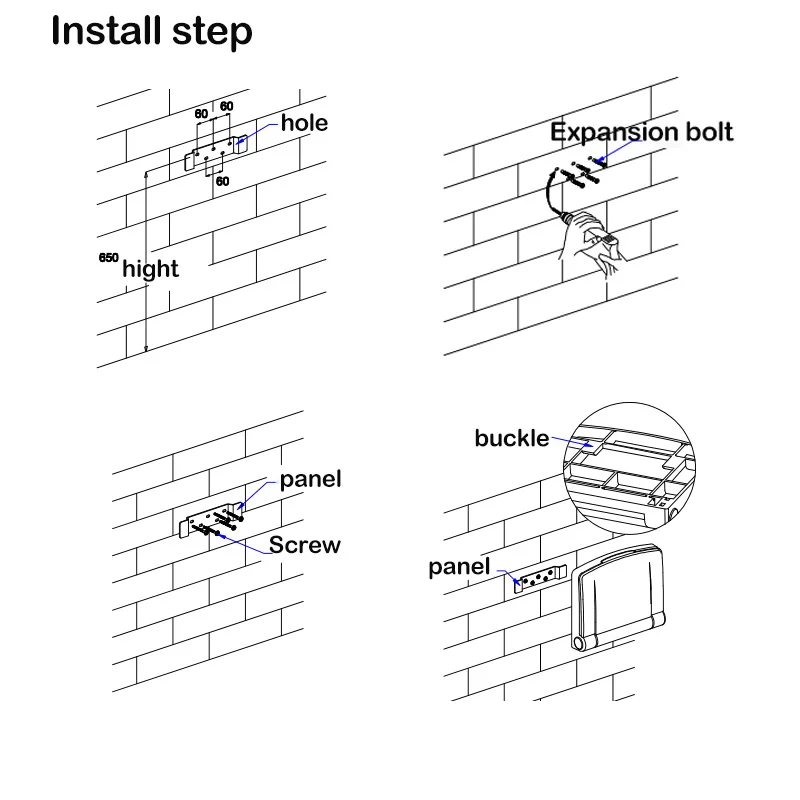 Install step

60 60
hole
60
650 hight

Expansion bolt

panel
Screw

buckle
panel