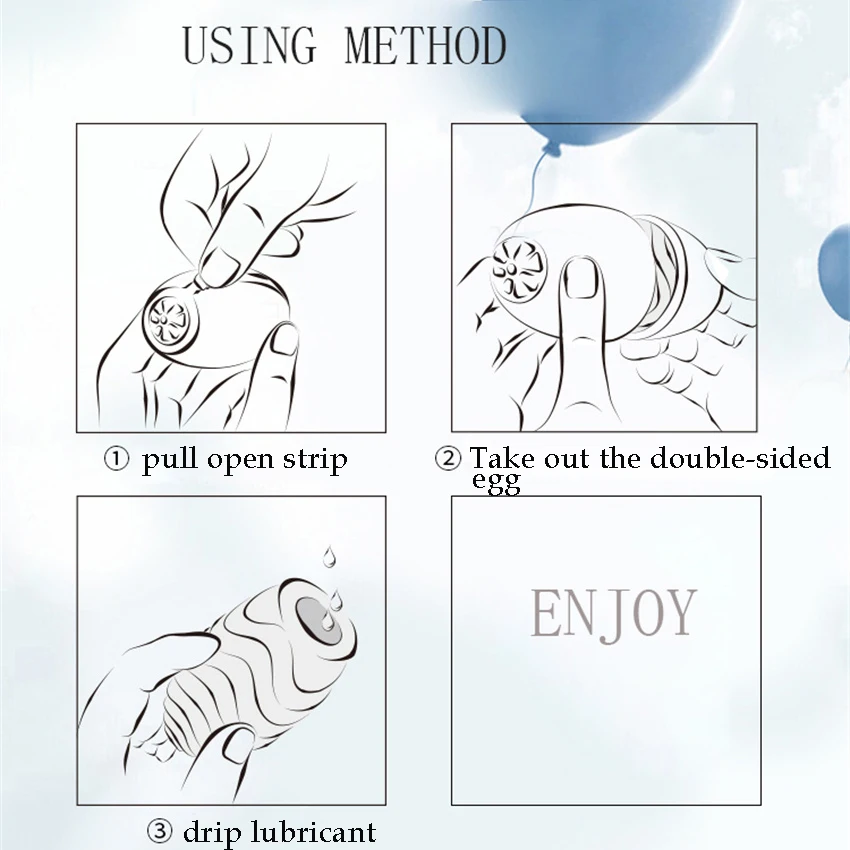 USING METHOD

① pull open strip

② Take out the double-sided egg

③ drip lubricant

ENJOY