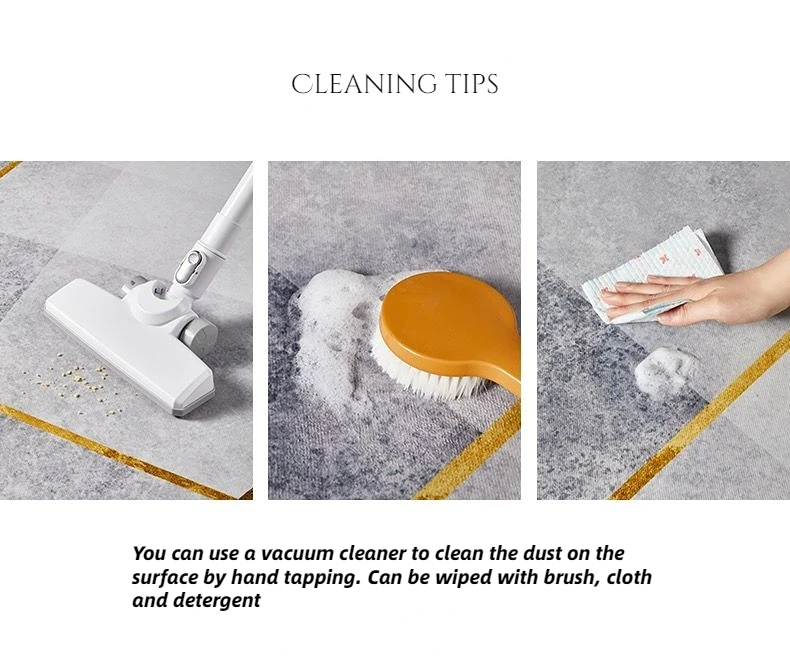 CLEANING TIPS

You can use a vacuum cleaner to clean the dust on the surface by hand tapping. Can be wiped with brush, cloth and detergent