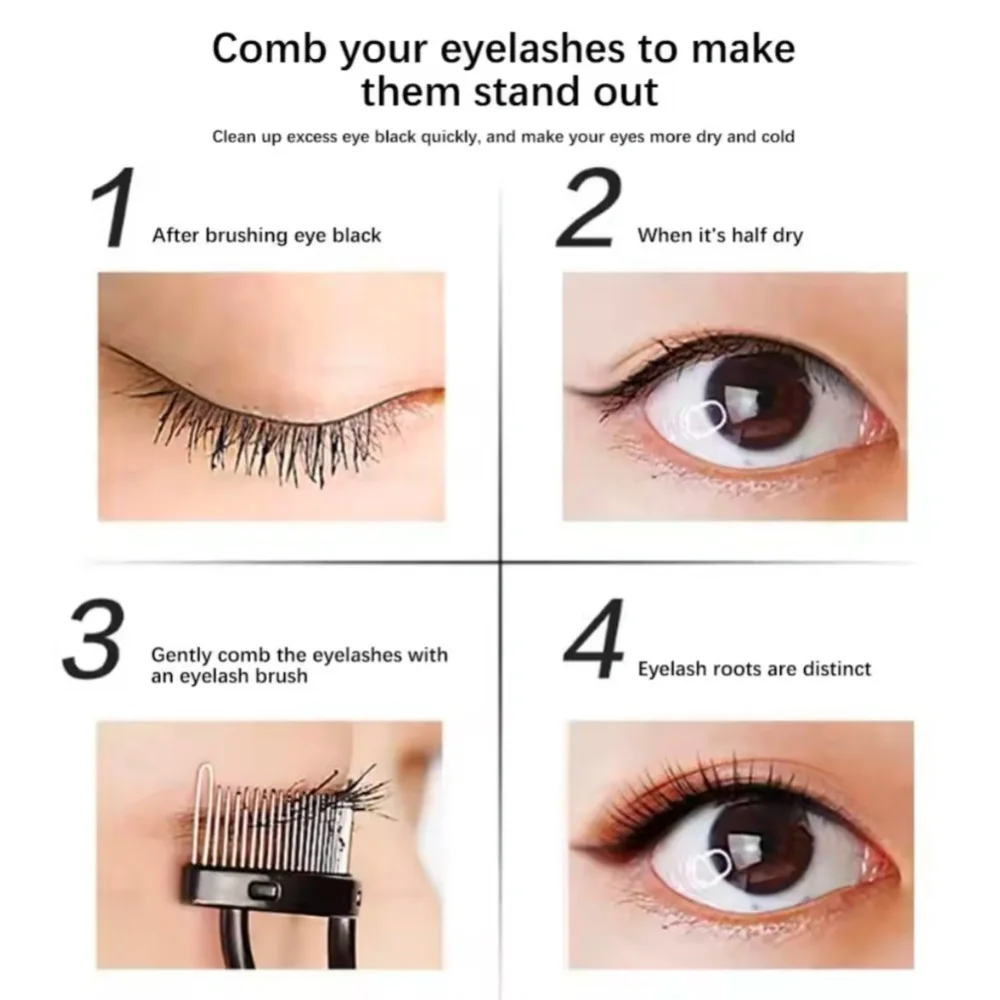 Comb your eyelashes to make them stand out

Clean up excess eye black quickly, and make your eyes more dry and cold

1 After brushing eye black

2 When it's half dry

3 Gently comb the eyelashes with an eyelash brush

4 Eyelash roots are distinct