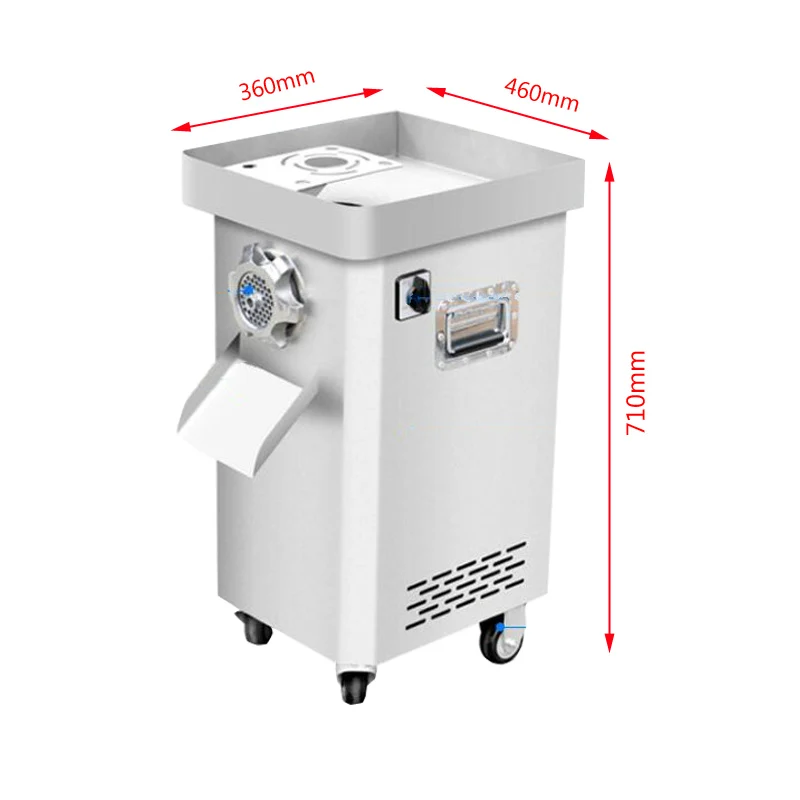 360mm
460mm
710mm