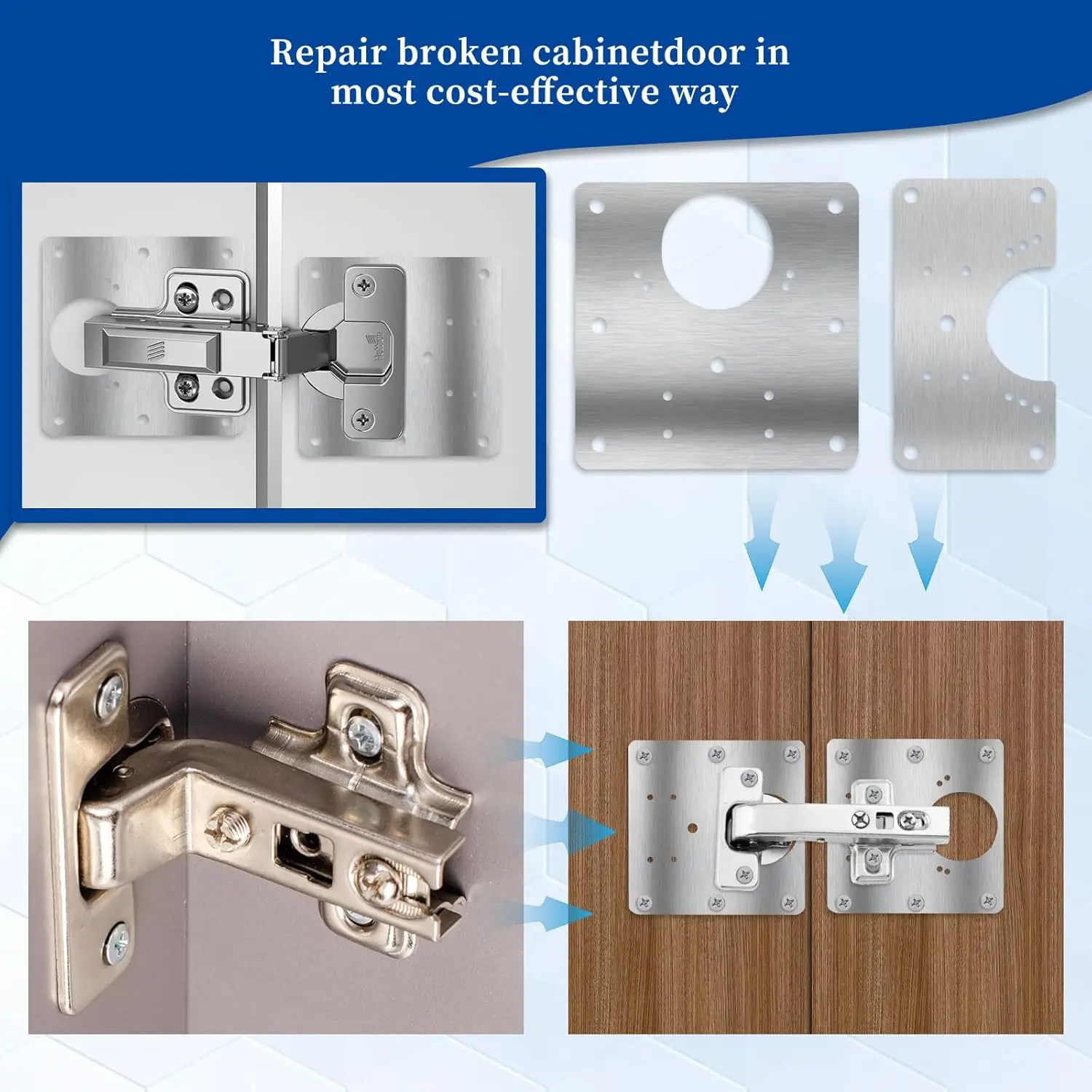 Repair broken cabinetdoor in most cost-effective way