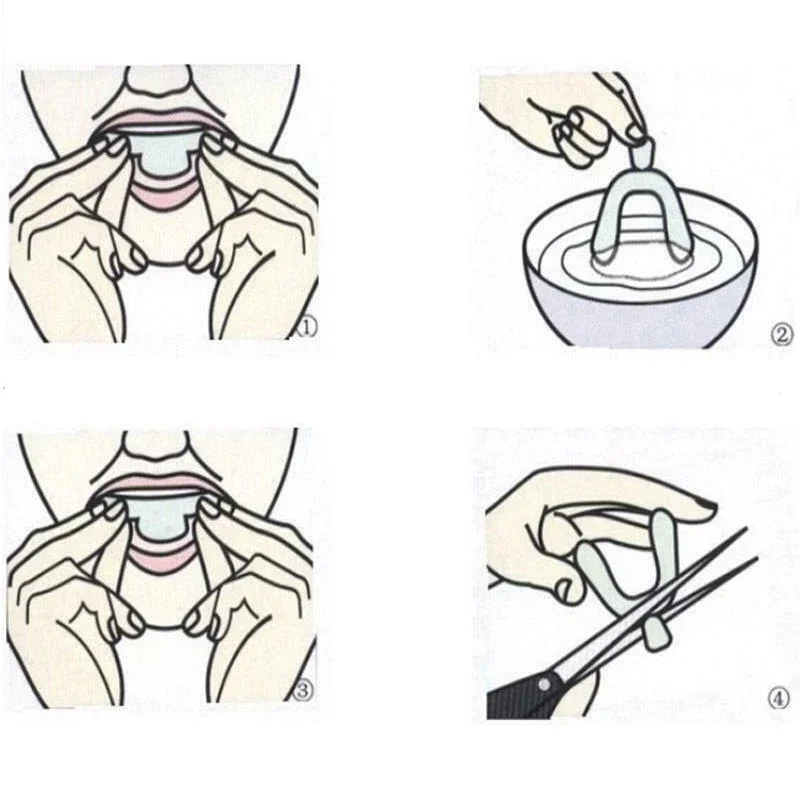 ①

②

③

④