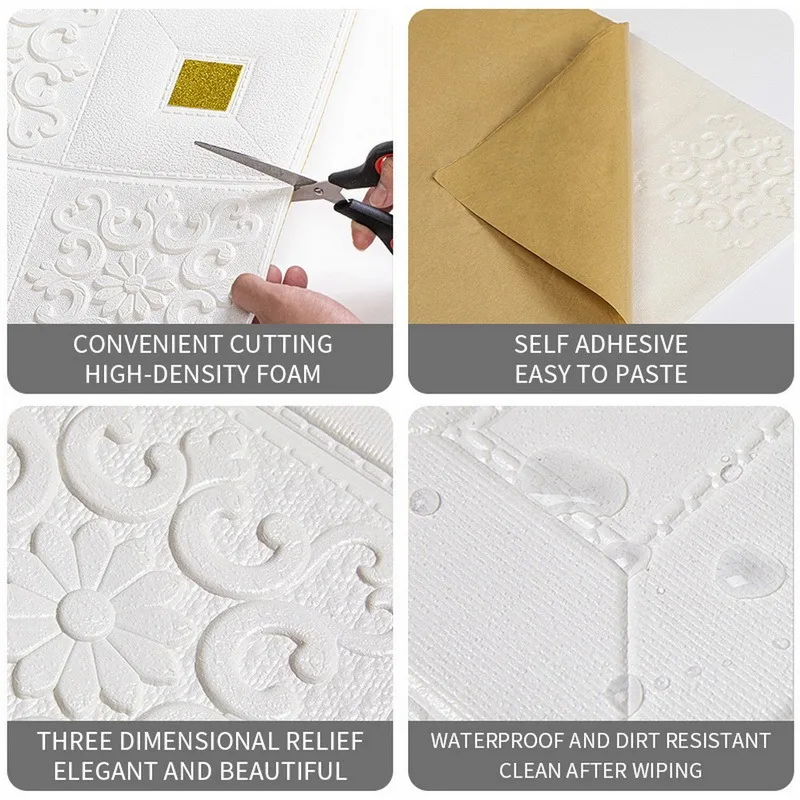 CONVENIENT CUTTING
HIGH-DENSITY FOAM

SELF ADHESIVE
EASY TO PASTE

THREE DIMENSIONAL RELIEF
ELEGANT AND BEAUTIFUL

WATERPROOF AND DIRT RESISTANT
CLEAN AFTER WIPING