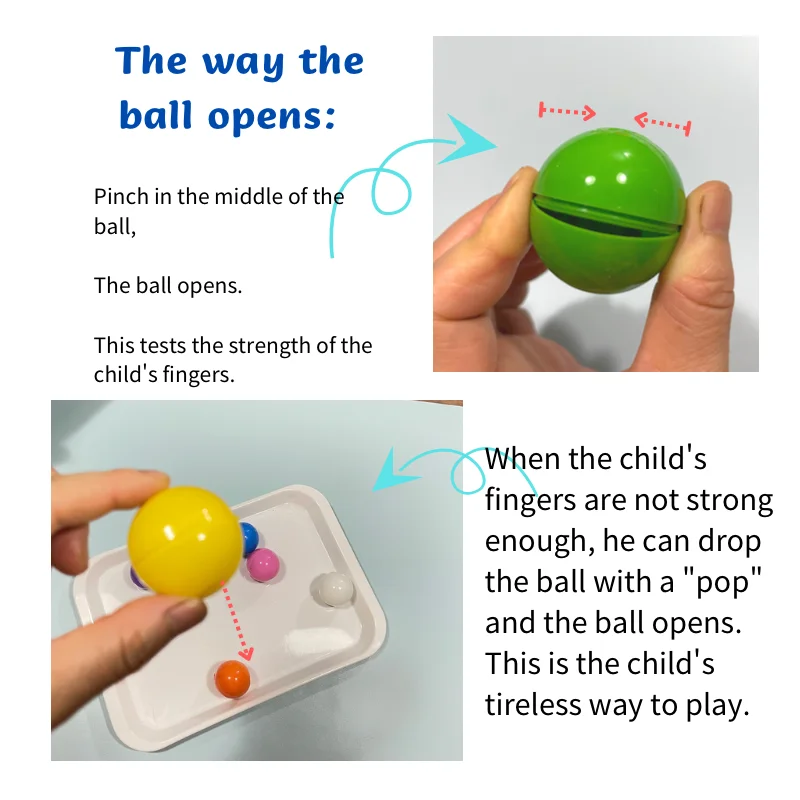 The way the ball opens:

Pinch in the middle of the ball,

The ball opens.

This tests the strength of the child's fingers.

When the child's fingers are not strong enough, he can drop the ball with a "pop" and the ball opens. This is the child's tireless way to play.