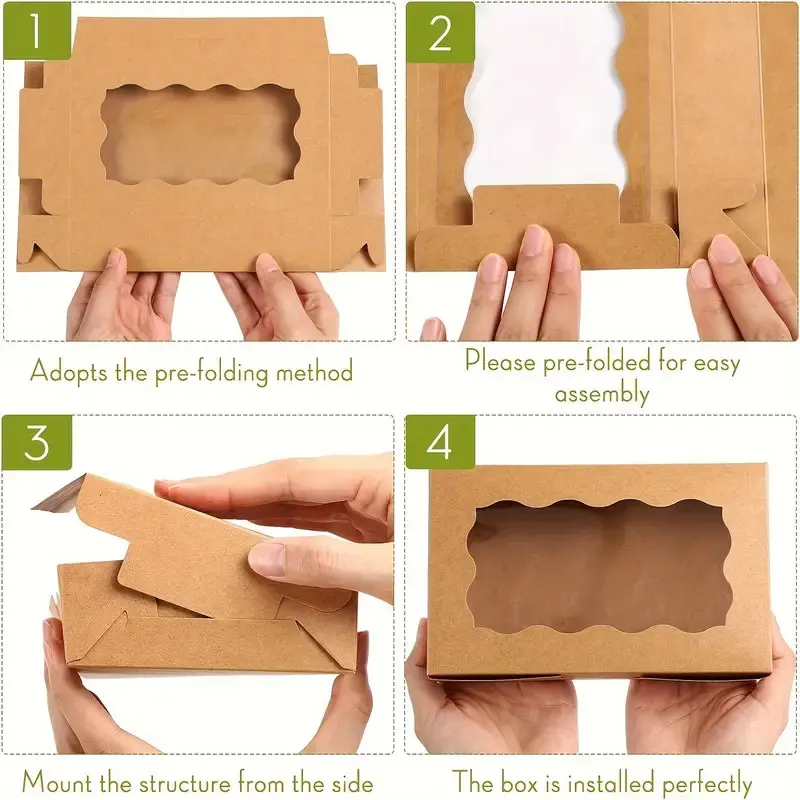 1

Adopts the pre-folding method

2

Please pre-folded for easy assembly

3

Mount the structure from the side

4

The box is installed perfectly