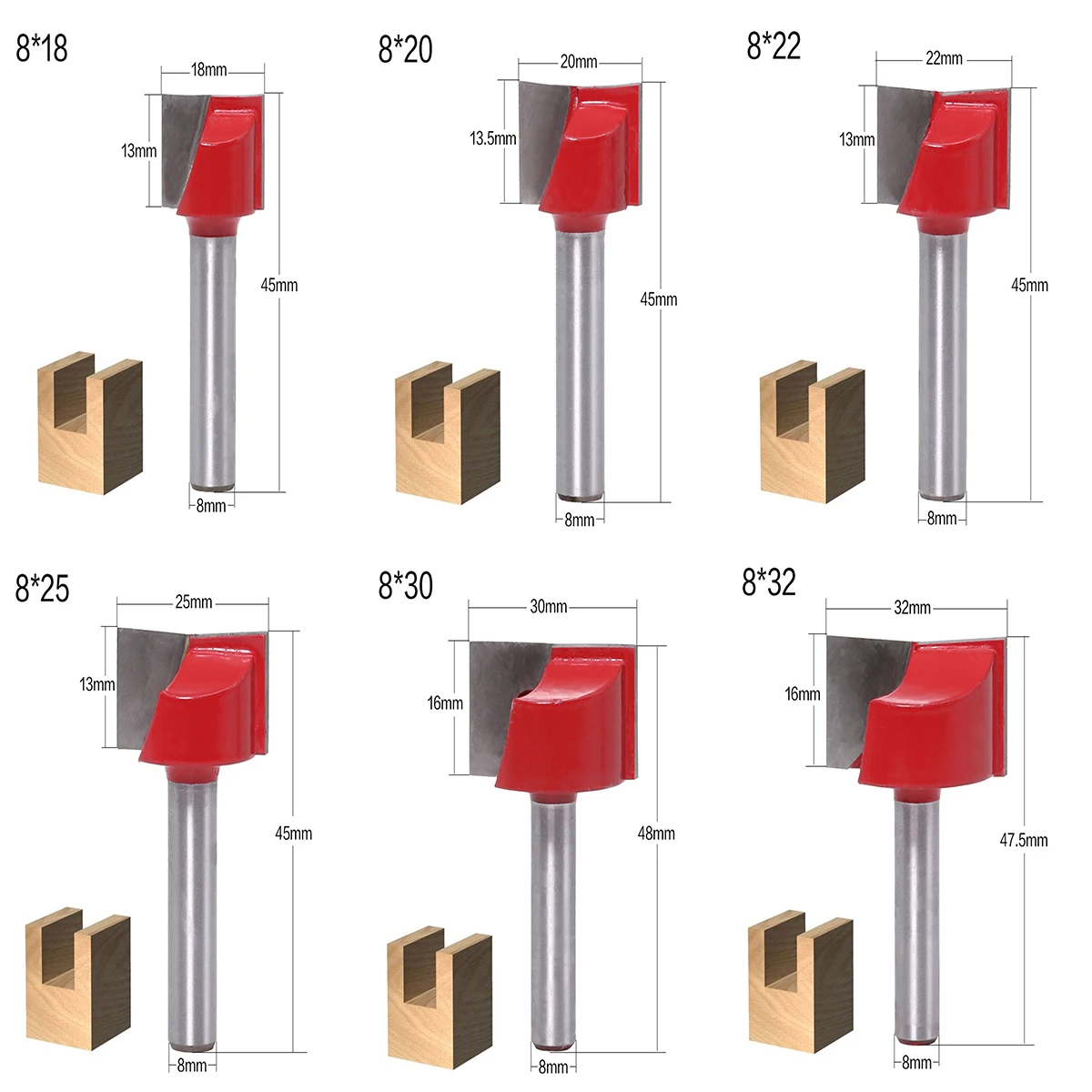 8*18
18mm
13mm
45mm
8mm

8*20
20mm
13.5mm
45mm
8mm

8*22
22mm
13mm
45mm
8mm

8*25
25mm
13mm
45mm
8mm

8*30
30mm
16mm
48mm
8mm

8*32
32mm
16mm
47.5mm
8mm