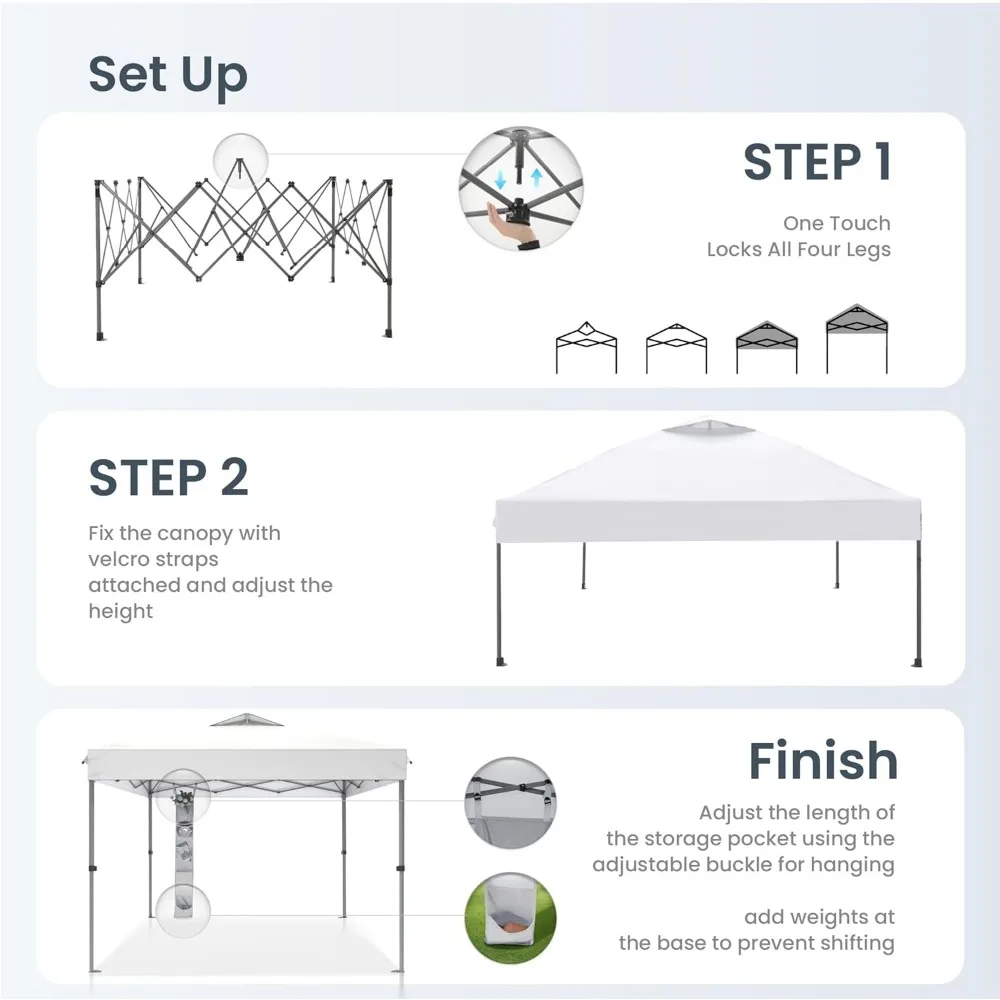 Set Up

STEP 1

One Touch
Locks All Four Legs

STEP 2

Fix the canopy with velcro straps attached and adjust the height

Finish

Adjust the length of the storage pocket using the adjustable buckle for hanging

add weights at the base to prevent shifting