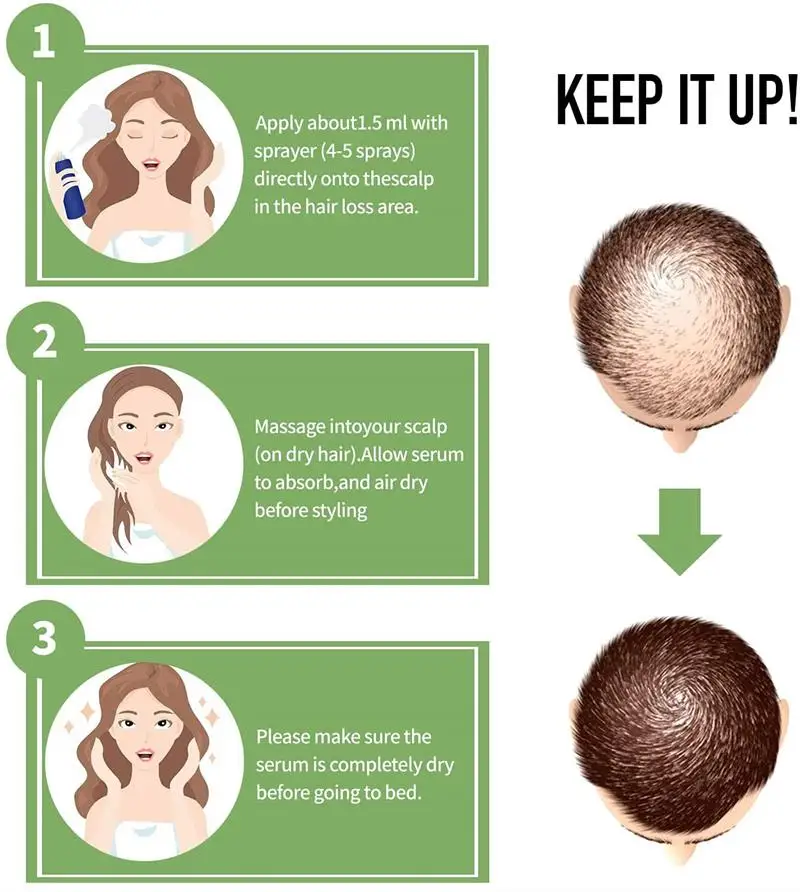 1

Apply about1.5 ml with sprayer (4-5 sprays) directly onto thescalp in the hair loss area.

2

Massage intoyour scalp (on dry hair).Allow serum to absorb,and air dry before styling

3

Please make sure the serum is completely dry before going to bed.

KEEP IT UP!