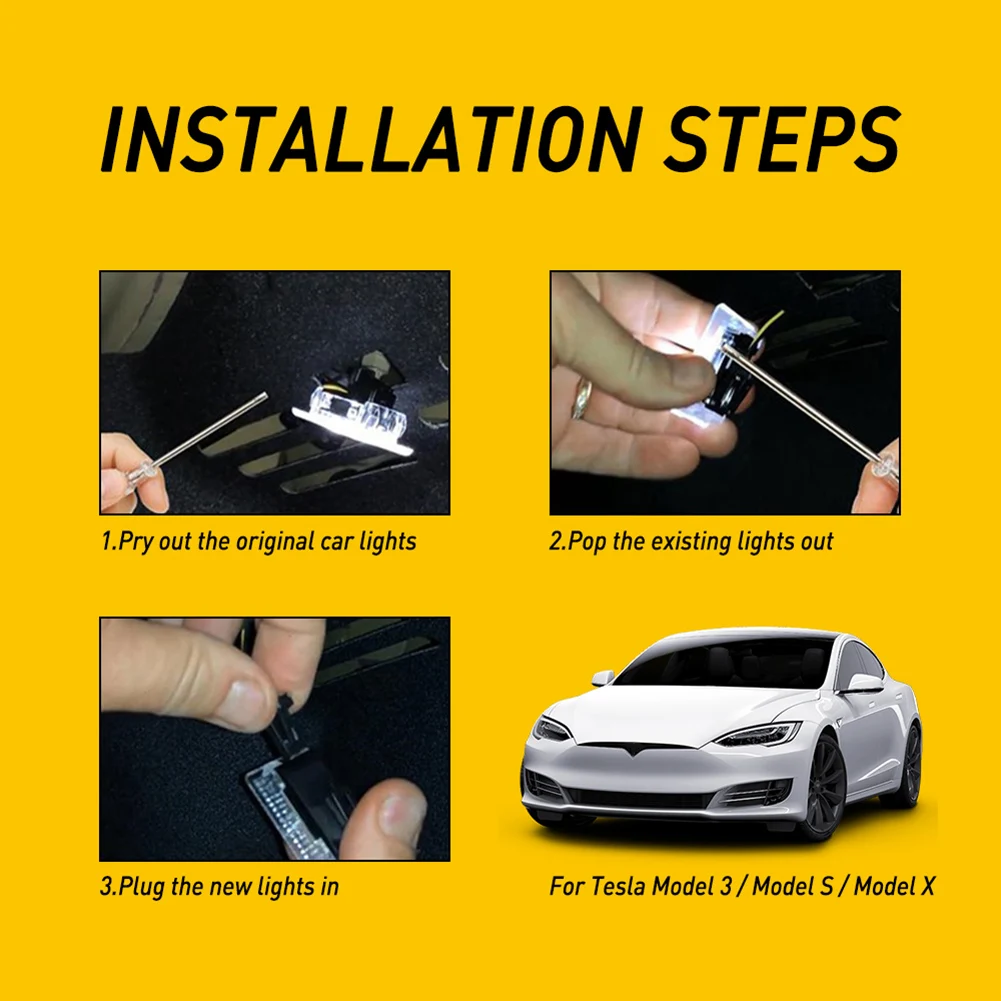 INSTALLATION STEPS

1.Pry out the original car lights

2.Pop the existing lights out

3.Plug the new lights in

For Tesla Model 3 / Model S / Model X