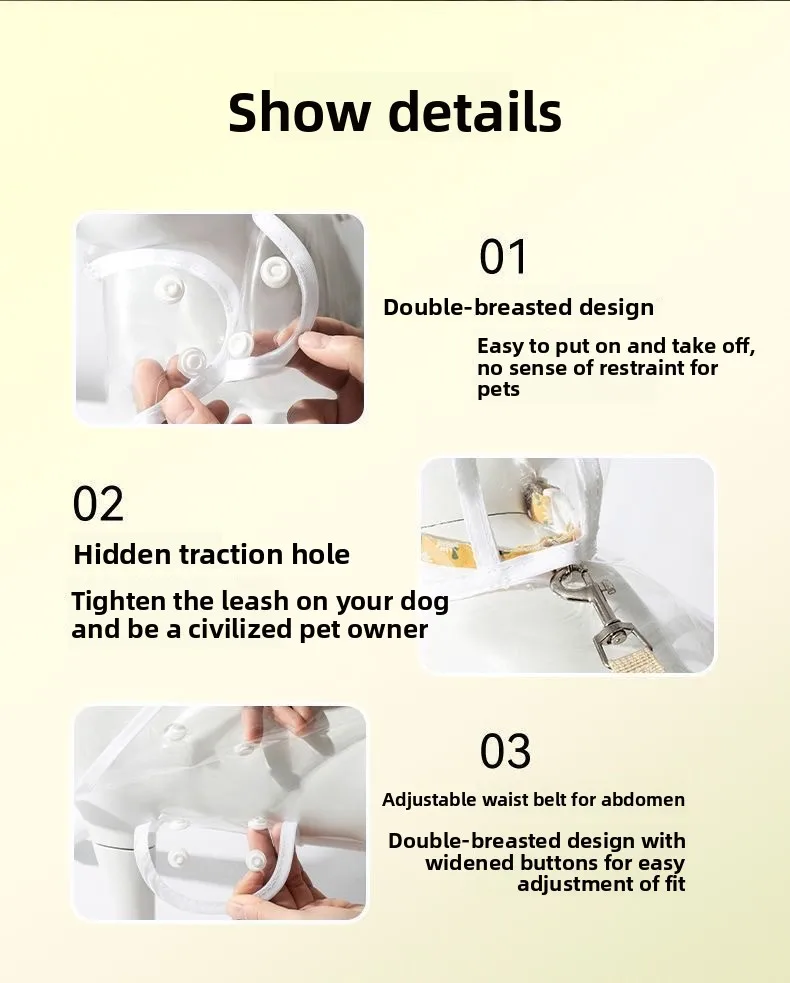 Show details

01

Double-breasted design

Easy to put on and take off, no sense of restraint for pets

02

Hidden traction hole

Tighten the leash on your dog and be a civilized pet owner

03

Adjustable waist belt for abdomen

Double-breasted design with widened buttons for easy adjustment of fit