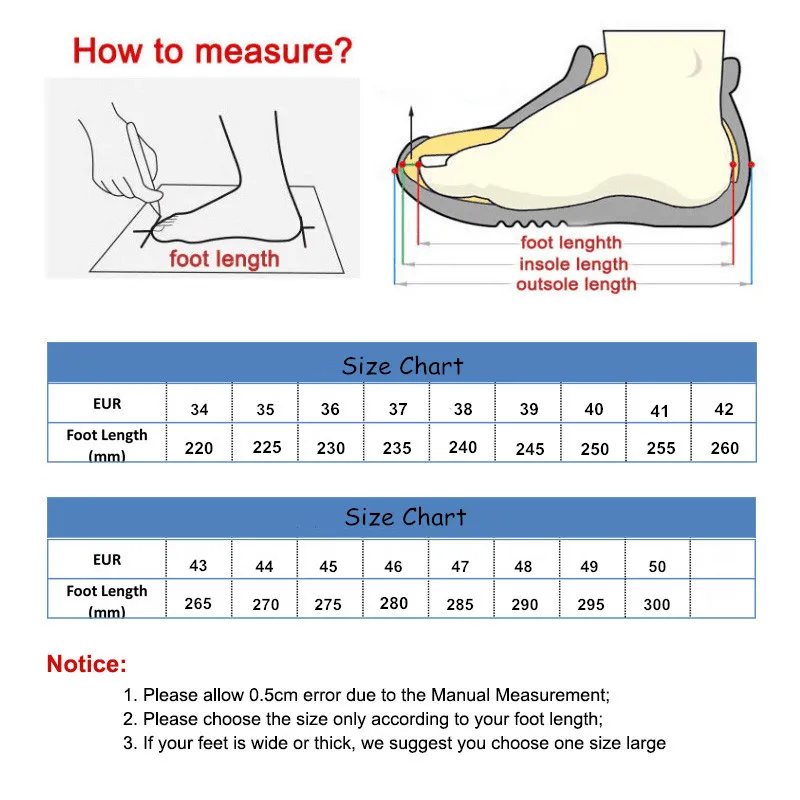 How to measure?

foot length

foot lenghth
insole length
outsole length

Size Chart

| EUR | 34 | 35 | 36 | 37 | 38 | 39 | 40 | 41 | 42 |
|---|---|---|---|---|---|---|---|---|---|
| Foot Length (mm) | 220 | 225 | 230 | 235 | 240 | 245 | 250 | 255 | 260 |

Size Chart

| EUR | 43 | 44 | 45 | 46 | 47 | 48 | 49 | 50 | |
|---|---|---|---|---|---|---|---|---|---|
| Foot Length (mm) | 265 | 270 | 275 | 280 | 285 | 290 | 295 | 300 | |

Notice:

1. Please allow 0.5cm error due to the Manual Measurement;
2. Please choose the size only according to your foot length;
3. If your feet is wide or thick, we suggest you choose one size large