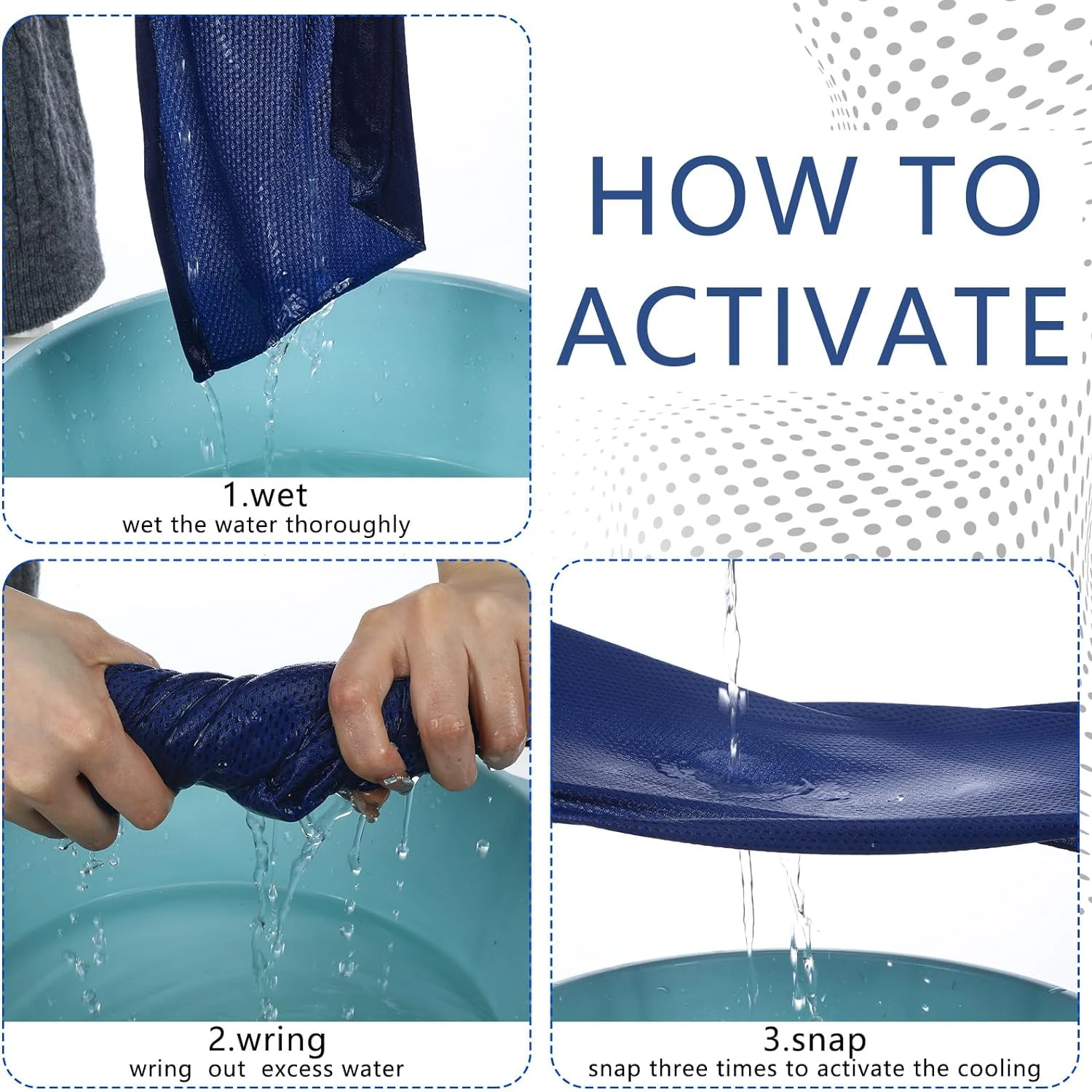 HOW TO ACTIVATE

1.wet
wet the water thoroughly

2.wring
wring out excess water

3.snap
snap three times to activate the cooling