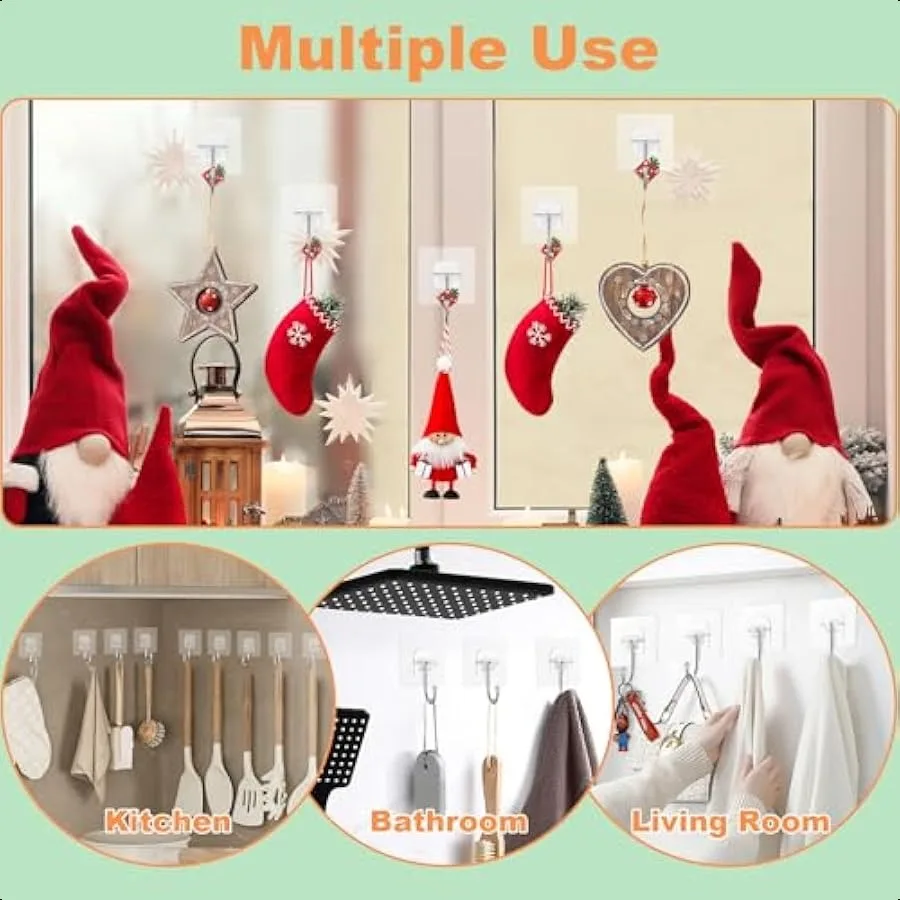 Multiple Use

Kitchen

Bathroom

Living Room