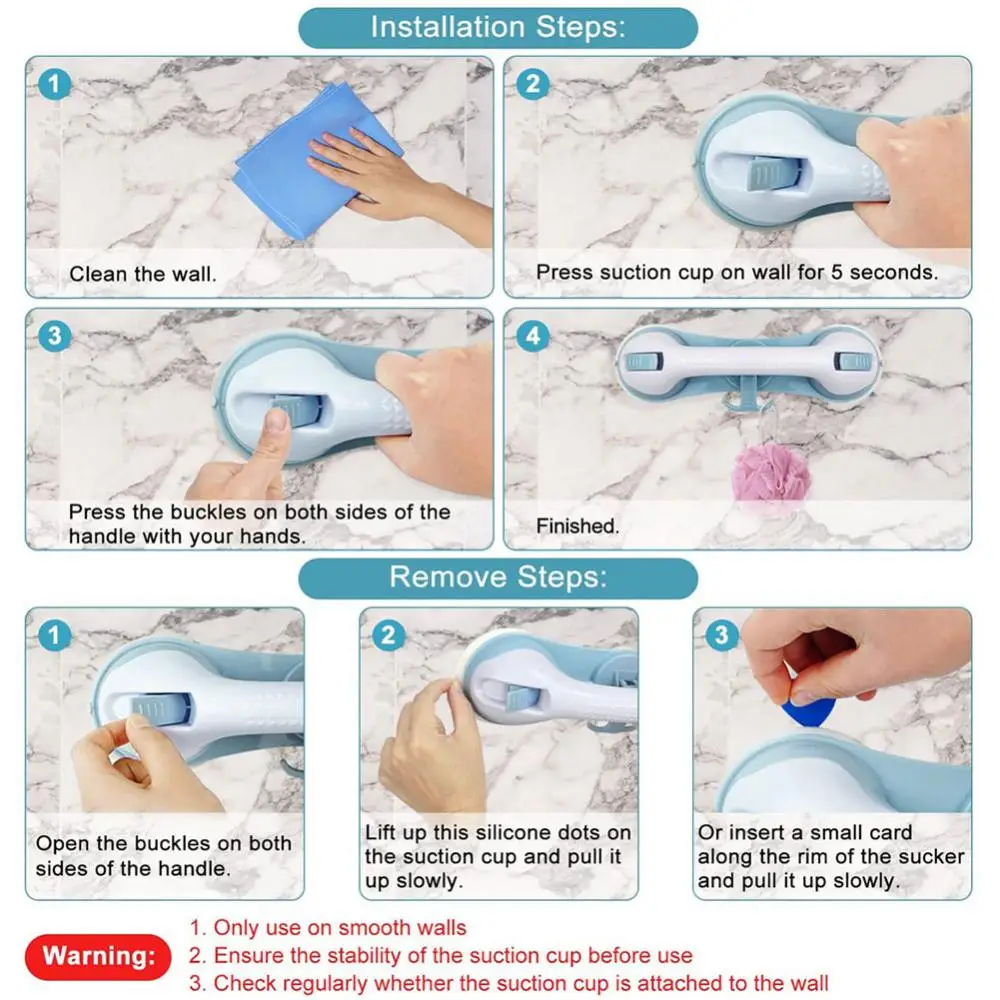 Installation Steps:

1
Clean the wall.

2
Press suction cup on wall for 5 seconds.

3
Press the buckles on both sides of the handle with your hands.

4
Finished.

Remove Steps:

1
Open the buckles on both sides of the handle.

2
Lift up this silicone dots on the suction cup and pull it up slowly.

3
Or insert a small card along the rim of the sucker and pull it up slowly.

Warning:
1. Only use on smooth walls
2. Ensure the stability of the suction cup before use
3. Check regularly whether the suction cup is attached to the wall