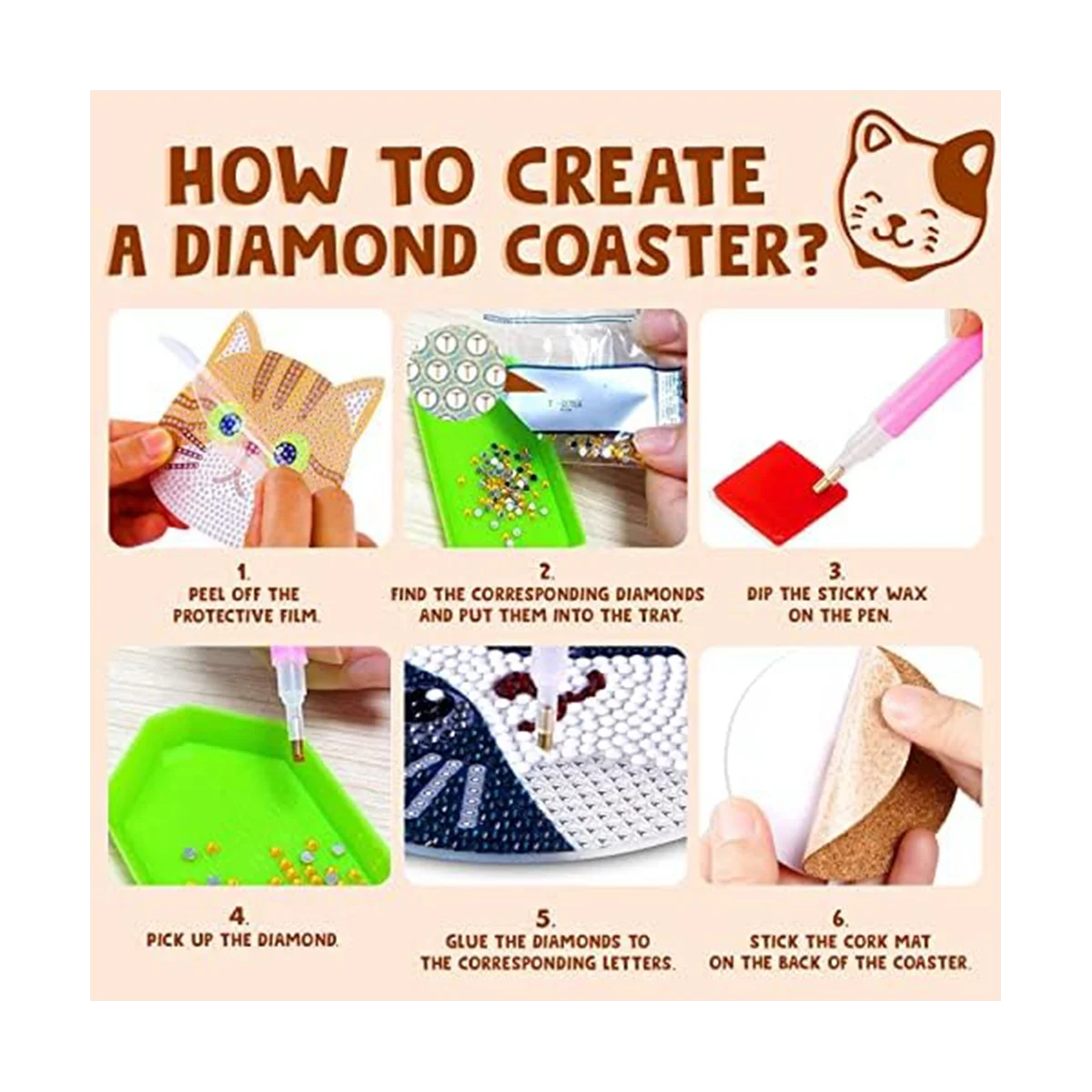 HOW TO CREATE A DIAMOND COASTER?

1.
PEEL OFF THE PROTECTIVE FILM.

2.
FIND THE CORRESPONDING DIAMONDS AND PUT THEM INTO THE TRAY.

3.
DIP THE STICKY WAX ON THE PEN.

4.
PICK UP THE DIAMOND.

5.
GLUE THE DIAMONDS TO THE CORRESPONDING LETTERS.

6.
STICK THE CORK MAT ON THE BACK OF THE COASTER.