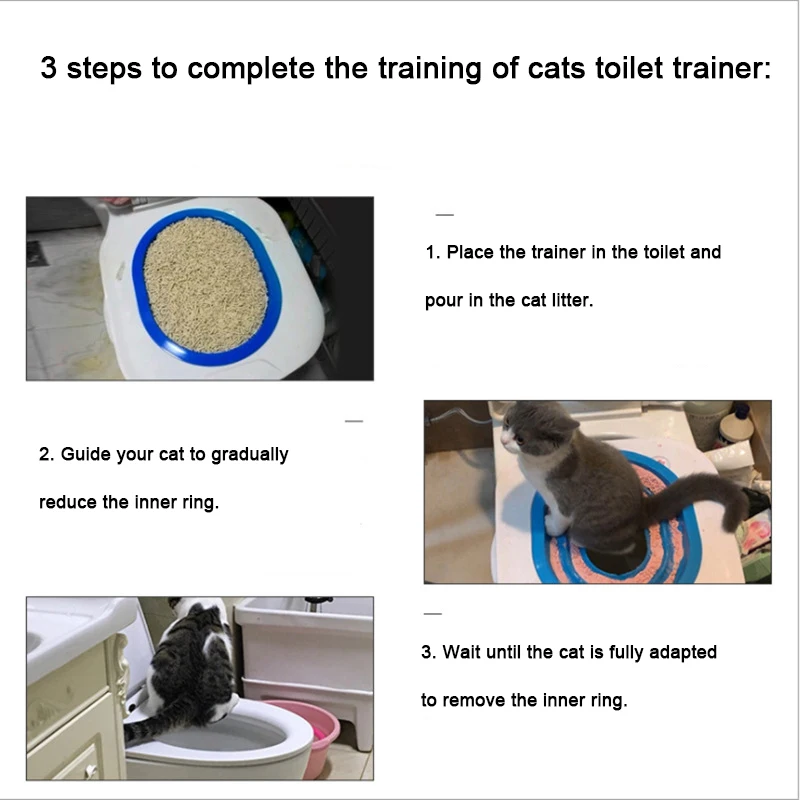 3 steps to complete the training of cats toilet trainer:

1. Place the trainer in the toilet and pour in the cat litter.

2. Guide your cat to gradually reduce the inner ring.

3. Wait until the cat is fully adapted to remove the inner ring.