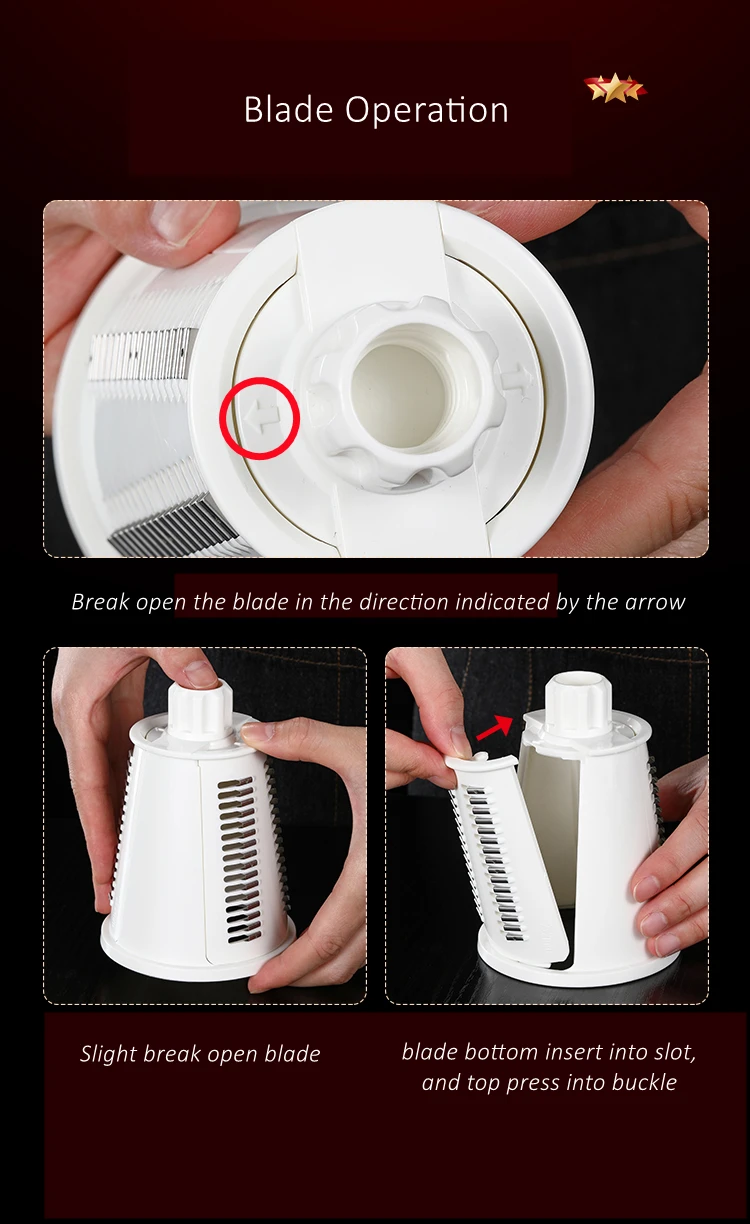 Blade Operation

Break open the blade in the direction indicated by the arrow

Slight break open blade

blade bottom insert into slot, and top press into buckle