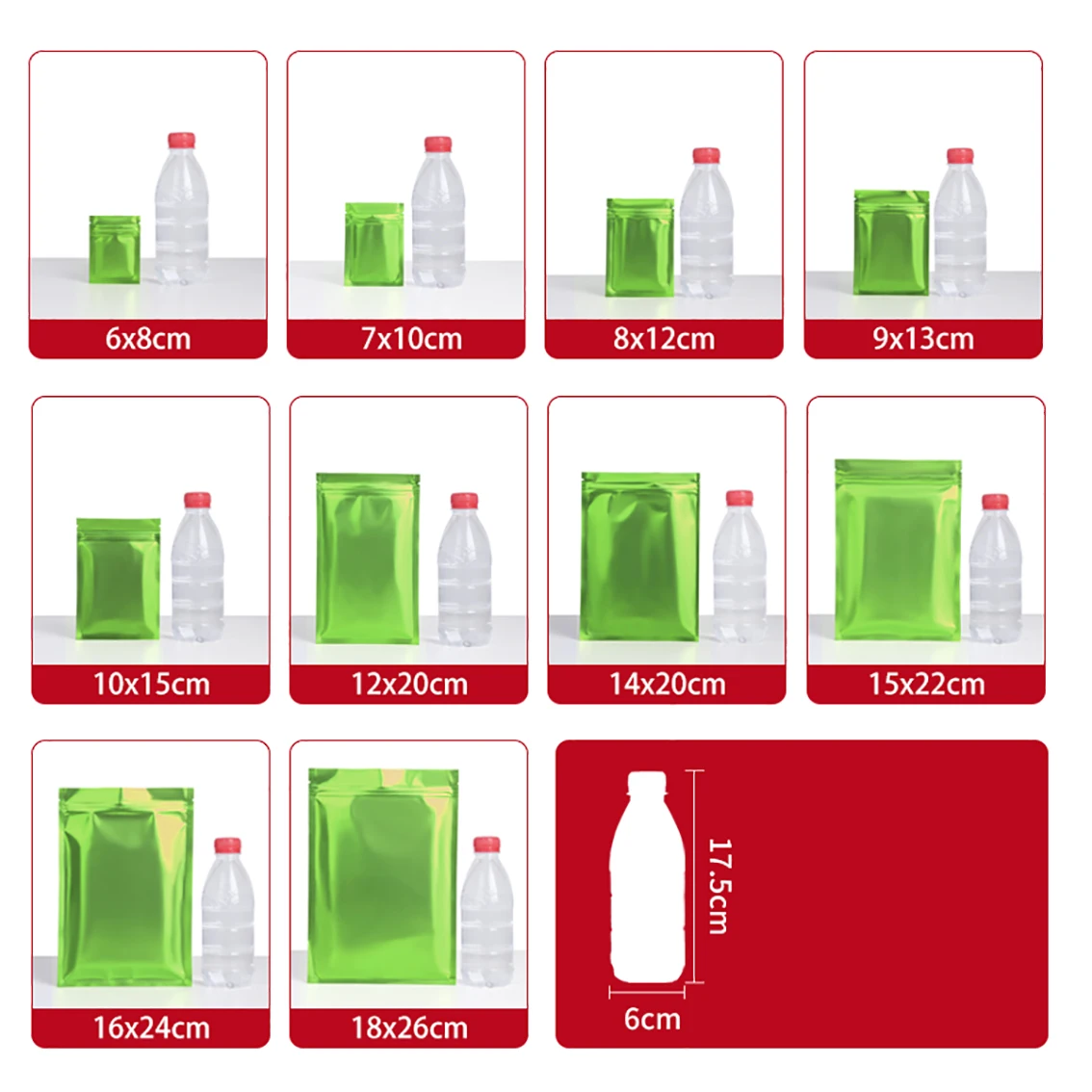 6x8cm

7x10cm

8x12cm

9x13cm

10x15cm

12x20cm

14x20cm

15x22cm

16x24cm

18x26cm

17.5cm

6cm