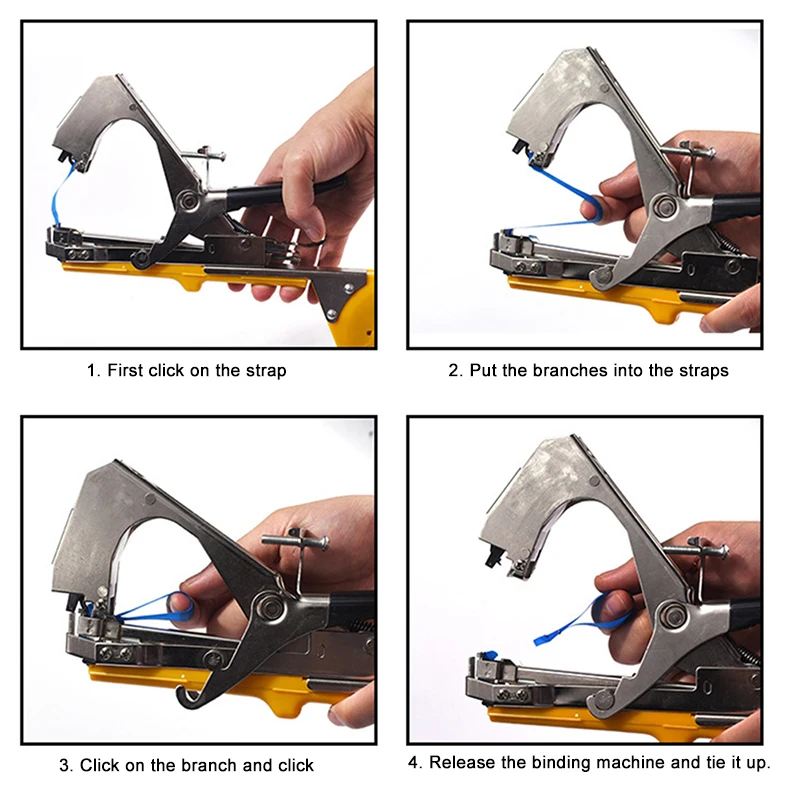 1. First click on the strap

2. Put the branches into the straps

3. Click on the branch and click

4. Release the binding machine and tie it up.