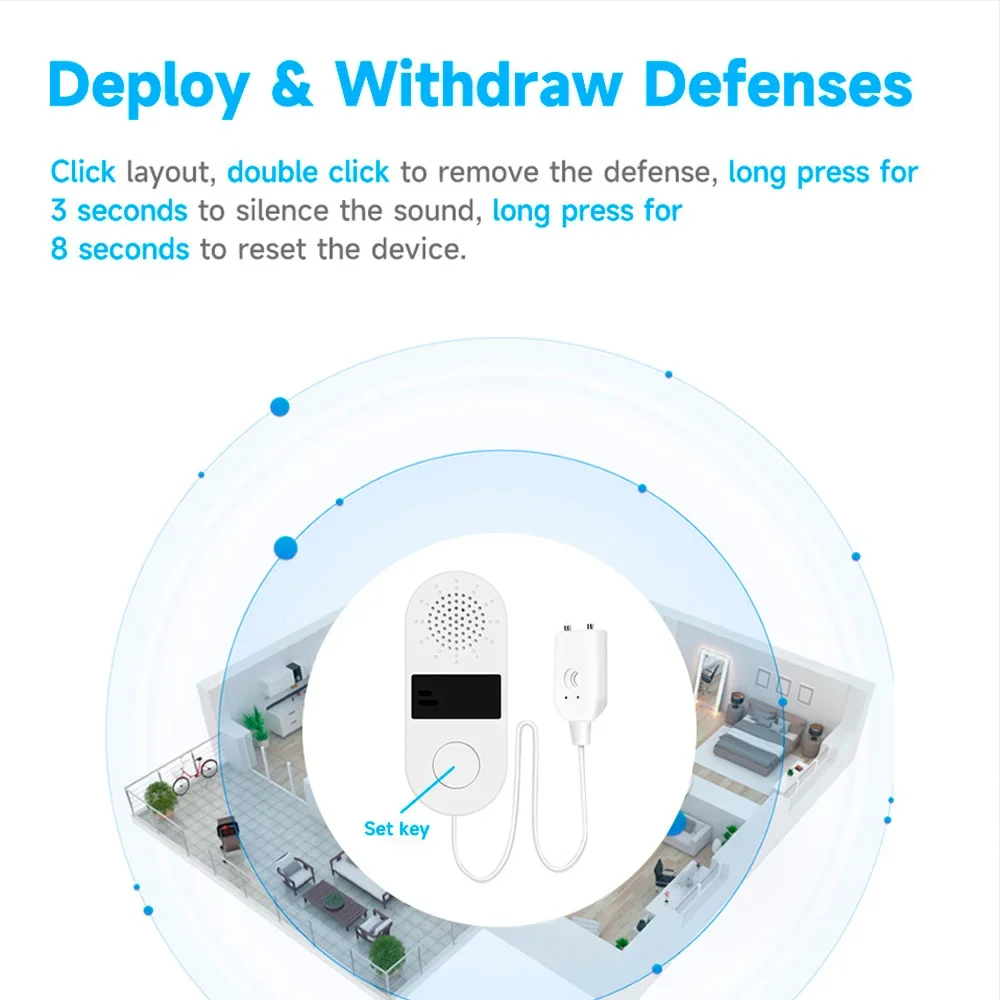 Deploy & Withdraw Defenses

Click layout, double click to remove the defense, long press for 3 seconds to silence the sound, long press for 8 seconds to reset the device.

Set key