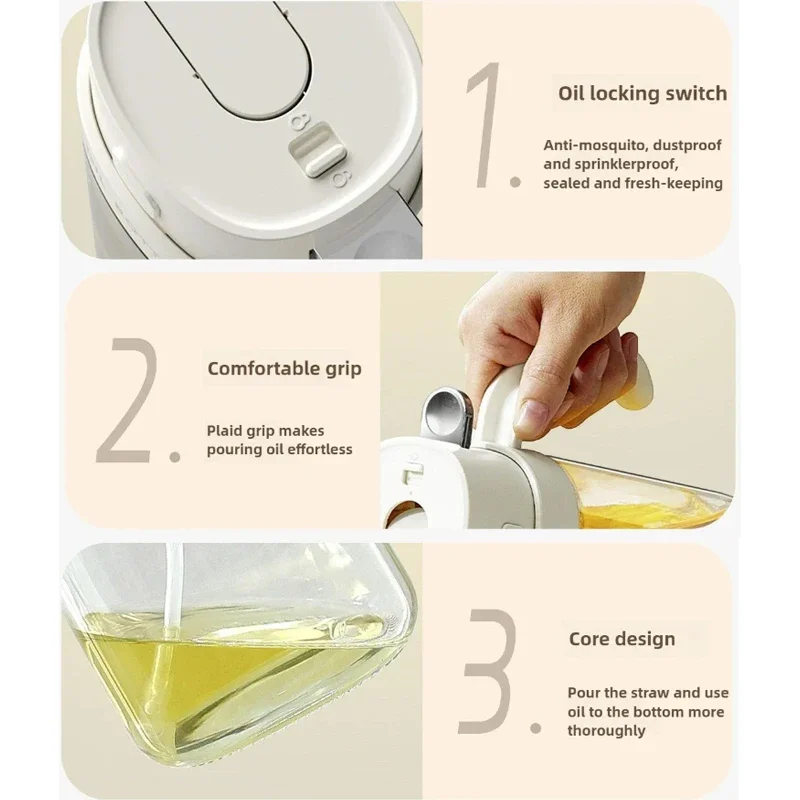 1.

Oil locking switch

Anti-mosquito, dustproof and sprinklerproof, sealed and fresh-keeping

2.

Comfortable grip

Plaid grip makes pouring oil effortless

3.

Core design

Pour the straw and use oil to the bottom more thoroughly