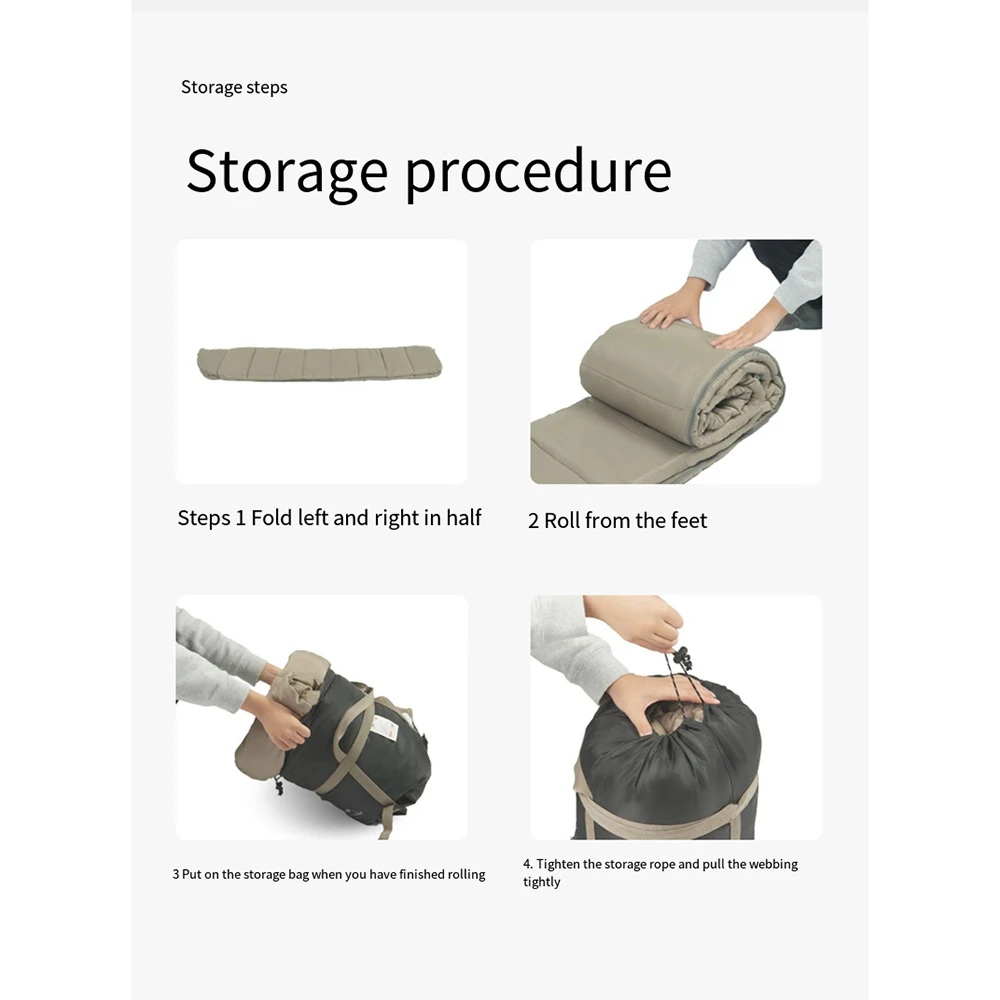 Storage steps

Storage procedure

Steps 1 Fold left and right in half

2 Roll from the feet

3 Put on the storage bag when you have finished rolling

4. Tighten the storage rope and pull the webbing tightly