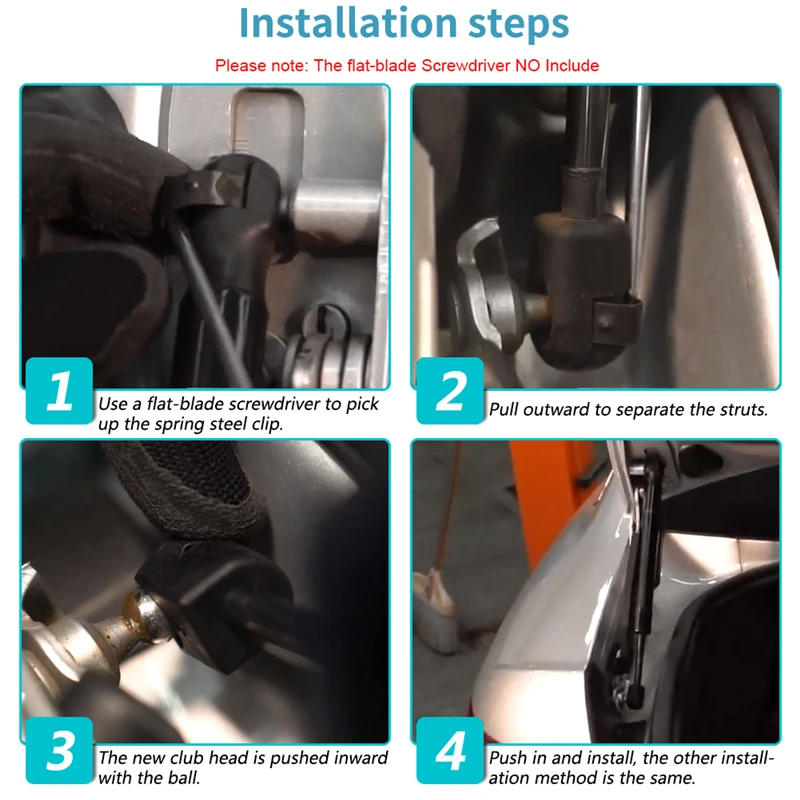 Installation steps

Please note: The flat-blade Screwdriver NO Include

1
Use a flat-blade screwdriver to pick up the spring steel clip.

2
Pull outward to separate the struts.

3
The new club head is pushed inward with the ball.

4
Push in and install, the other installation method is the same.