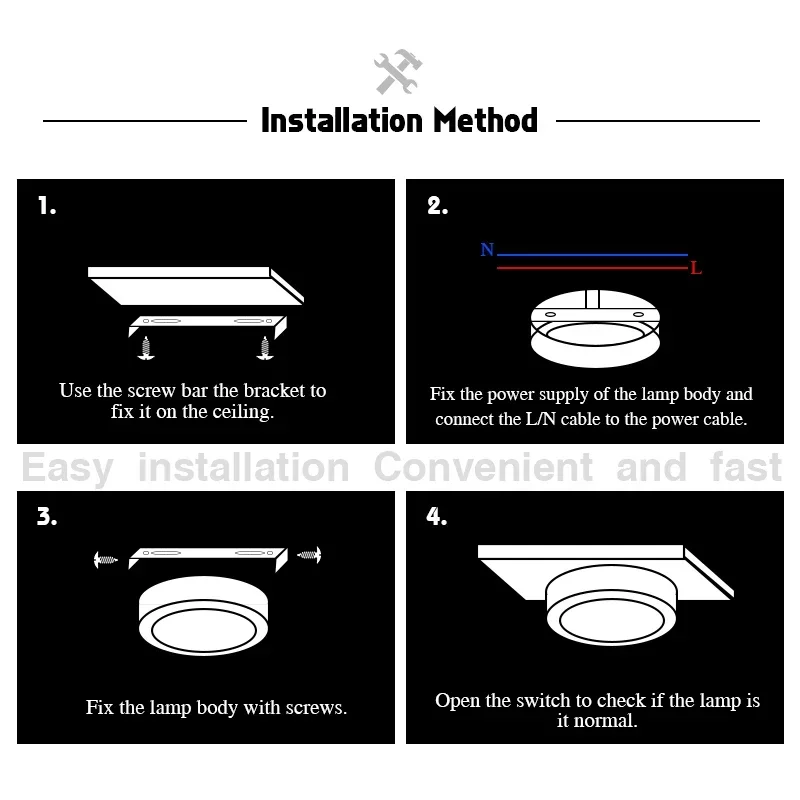 Installation Method

1.

Use the screw bar the bracket to fix it on the ceiling.

2.

N

L

Fix the power supply of the lamp body and connect the L/N cable to the power cable.

Easy installation Convenient and fast

3.

Fix the lamp body with screws.

4.

Open the switch to check if the lamp is it normal.