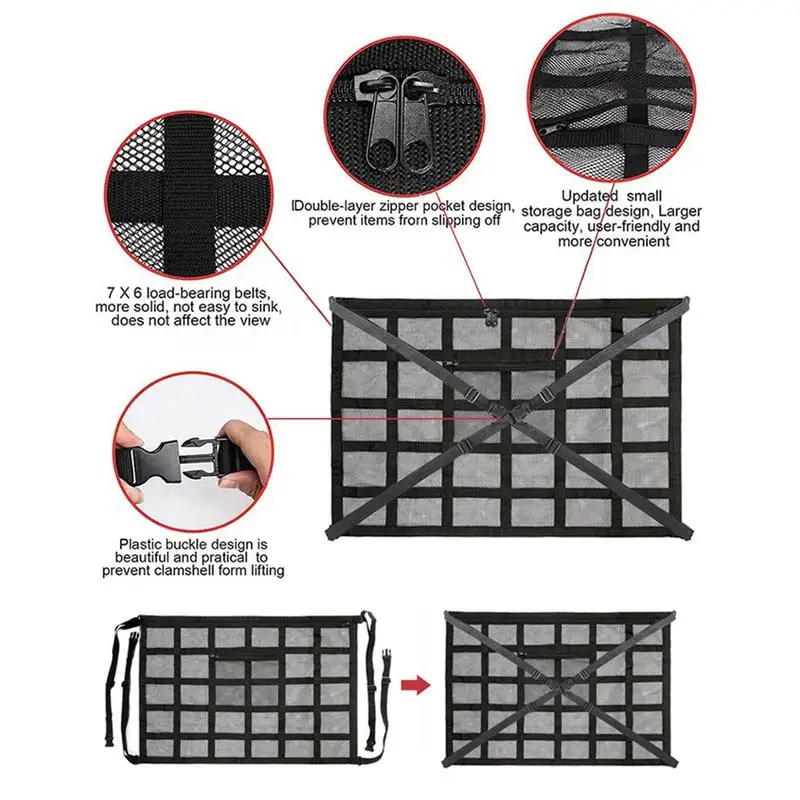 Double-layer zipper pocket design, prevent items frorn slipping off

Updated small storage bag design, Larger capacity, user-friendly and more convenient

7 X 6 load-bearing belts, more solid, not easy to sink, does not affect the view

Plastic buckle design is beautiful and pratical to prevent clamshell form lifting