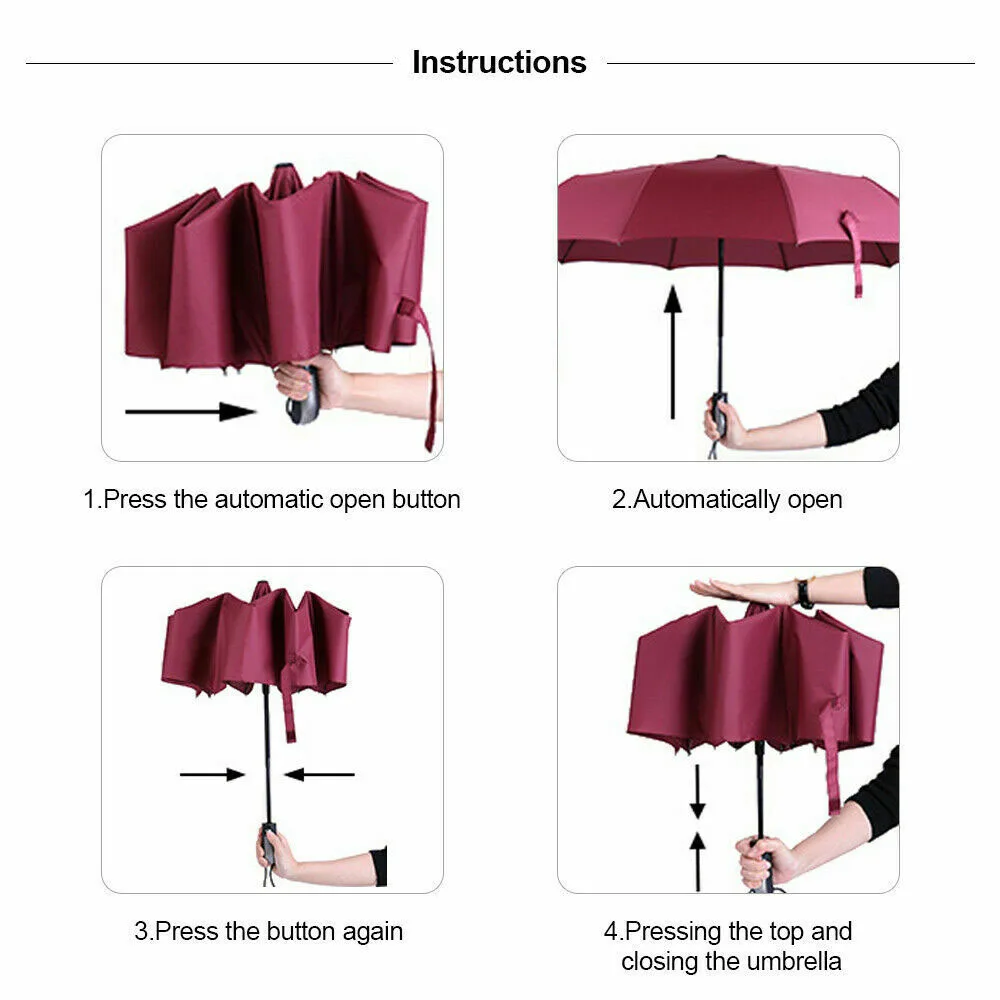 Instructions

1.Press the automatic open button

2.Automatically open

3.Press the button again

4.Pressing the top and closing the umbrella