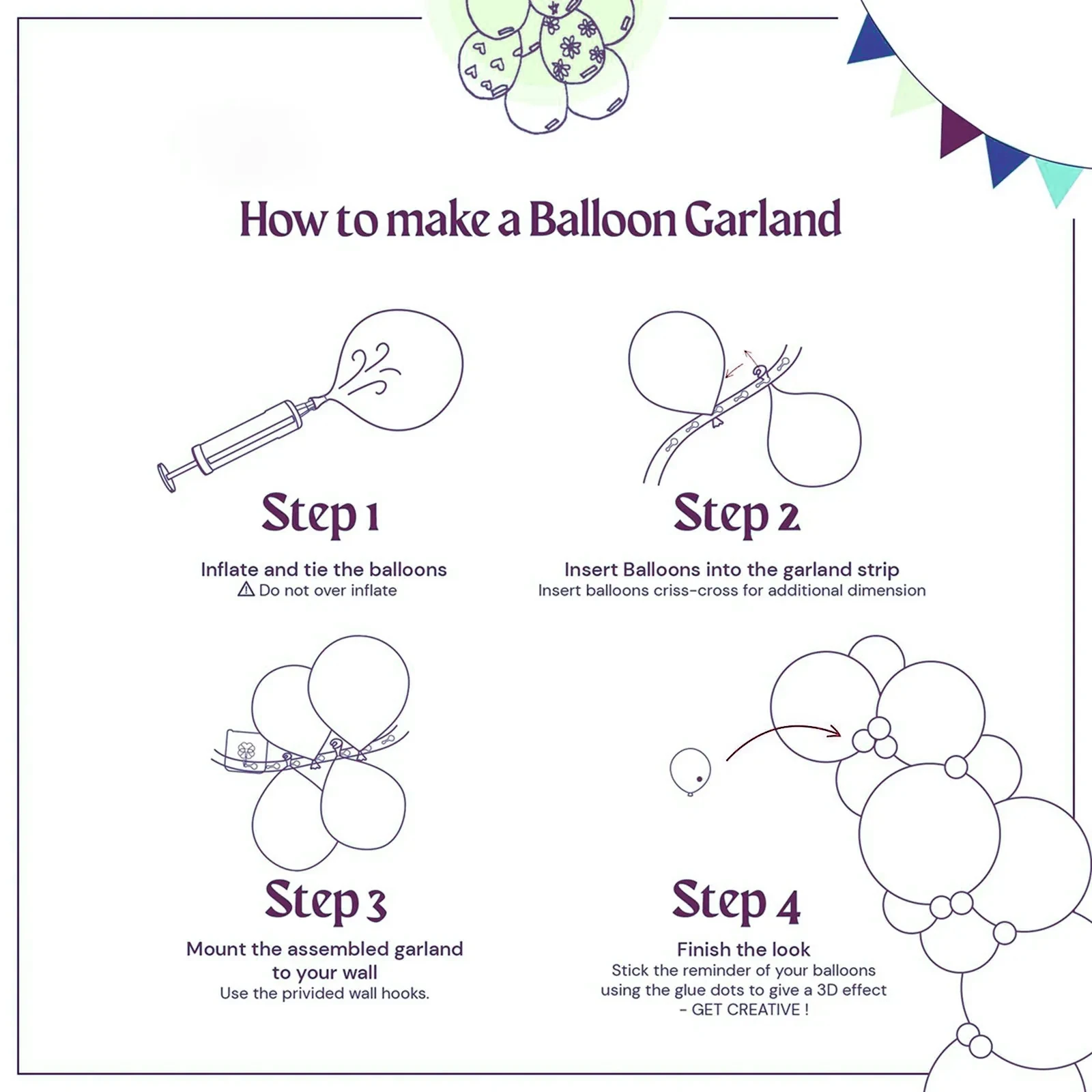 How to make a Balloon Garland

Step 1

Inflate and tie the balloons
⚠ Do not over inflate

Step 2

Insert Balloons into the garland strip
Insert balloons criss-cross for additional dimension

Step 3

Mount the assembled garland to your wall
Use the privided wall hooks.

Step 4

Finish the look
Stick the reminder of your balloons using the glue dots to give a 3D effect - GET CREATIVE !