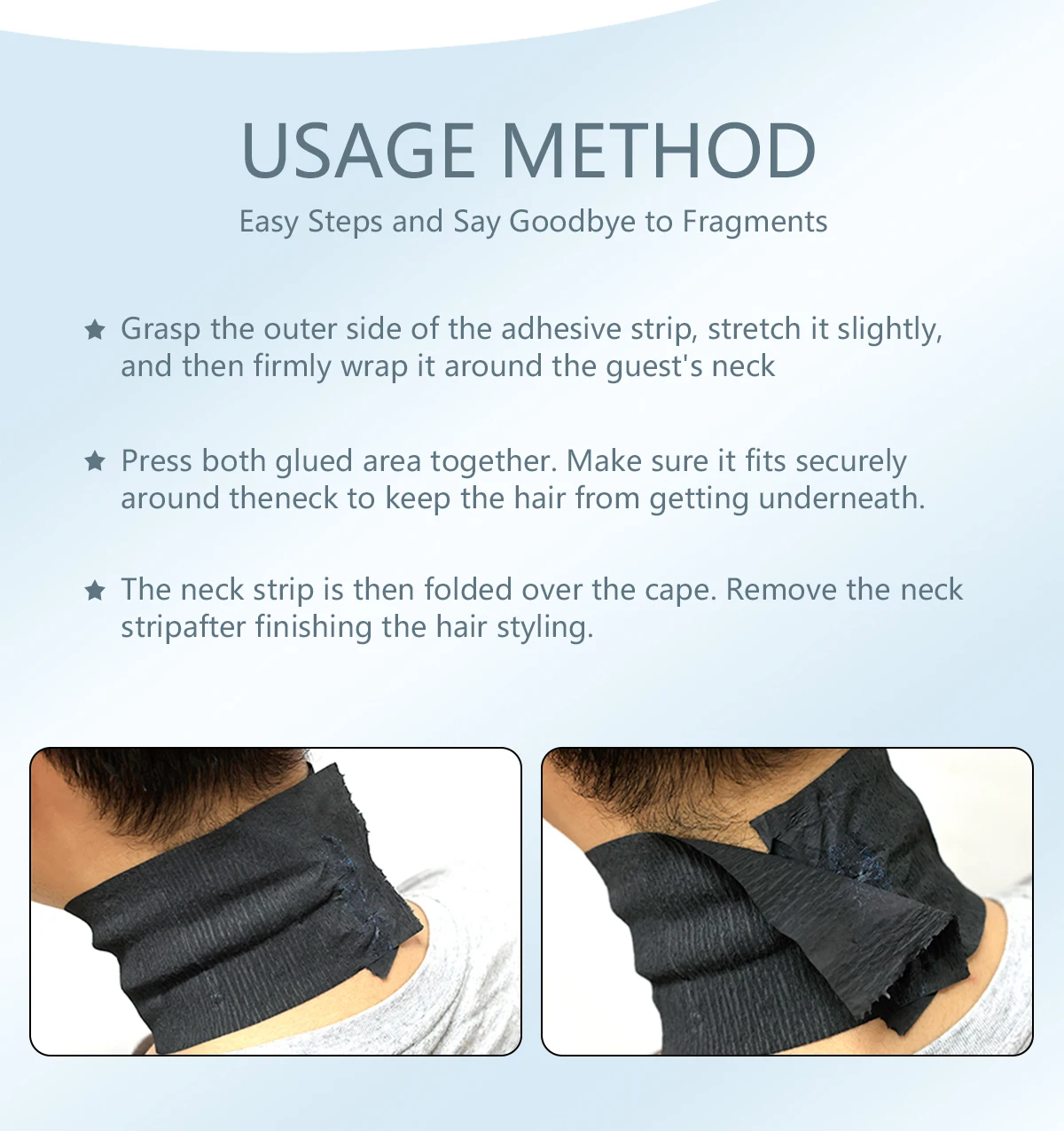 USAGE METHOD

Easy Steps and Say Goodbye to Fragments

★ Grasp the outer side of the adhesive strip, stretch it slightly, and then firmly wrap it around the guest's neck

★ Press both glued area together. Make sure it fits securely around theneck to keep the hair from getting underneath.

★ The neck strip is then folded over the cape. Remove the neck stripafter finishing the hair styling.