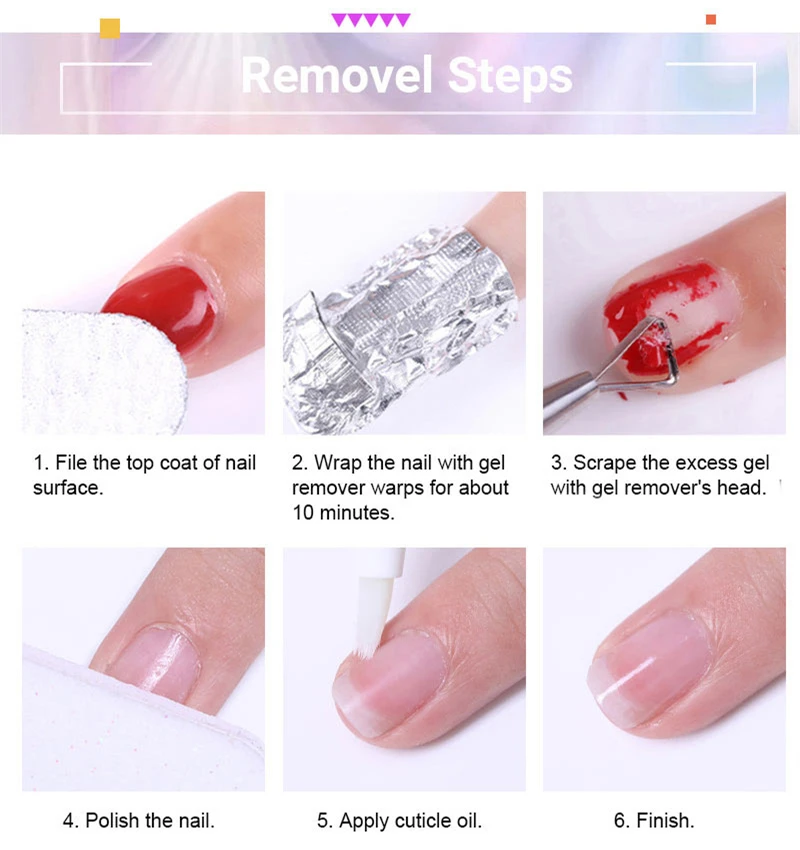 Removel Steps

1. File the top coat of nail surface.

2. Wrap the nail with gel remover warps for about 10 minutes.

3. Scrape the excess gel with gel remover's head.

4. Polish the nail.

5. Apply cuticle oil.

6. Finish.