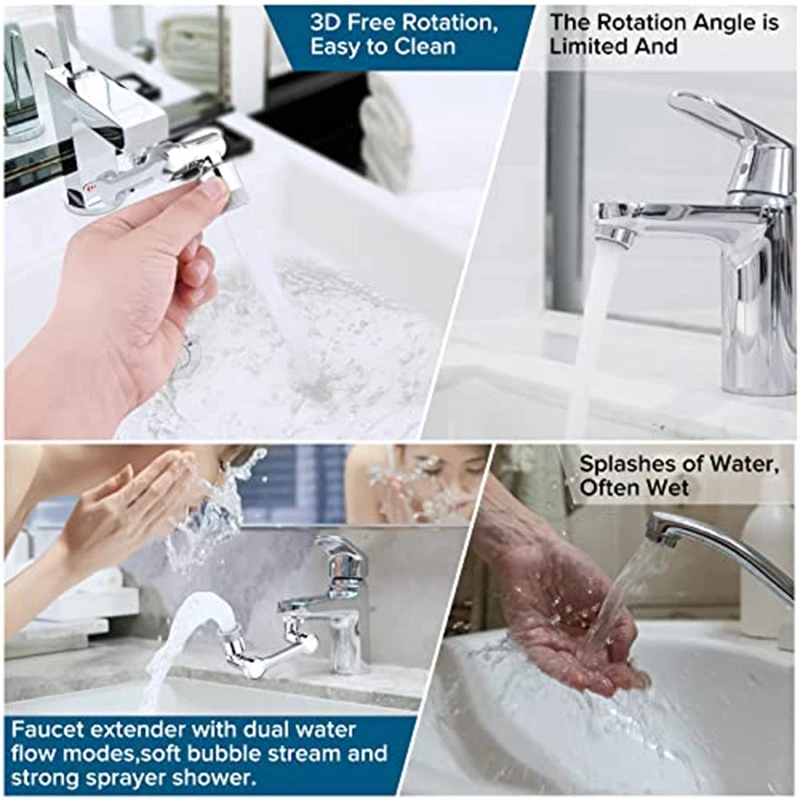 3D Free Rotation, Easy to Clean

The Rotation Angle is Limited And

Splashes of Water, Often Wet

Faucet extender with dual water flow modes,soft bubble stream and strong sprayer shower.