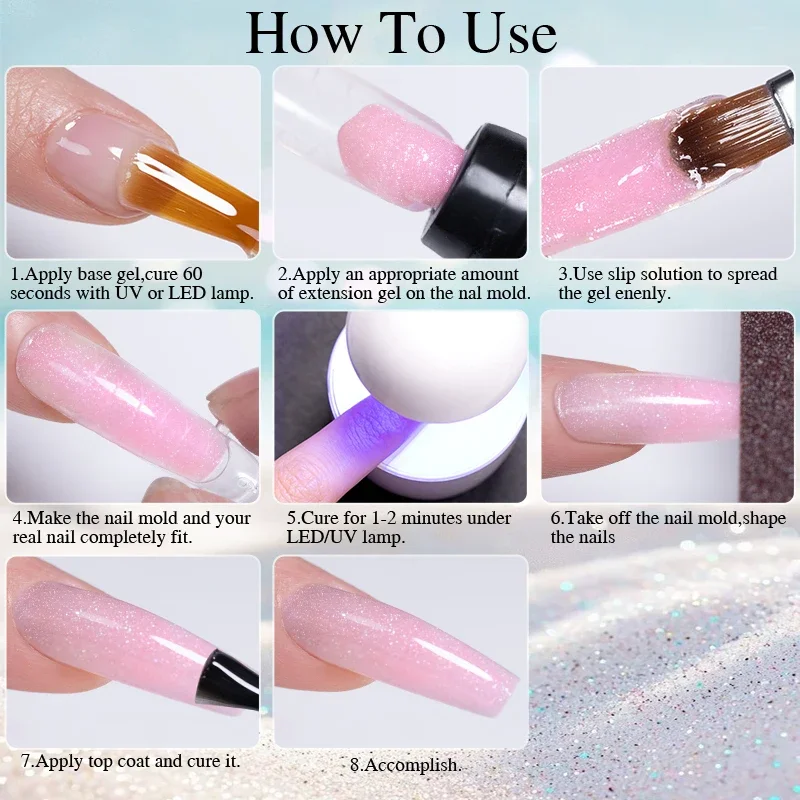 How To Use

1.Apply base gel,cure 60 seconds with UV or LED lamp.

2.Apply an appropriate amount of extension gel on the nal mold.

3.Use slip solution to spread the gel enenly.

4.Make the nail mold and your real nail completely fit.

5.Cure for 1-2 minutes under LED/UV lamp.

6.Take off the nail mold,shape the nails

7.Apply top coat and cure it.

8.Accomplish.