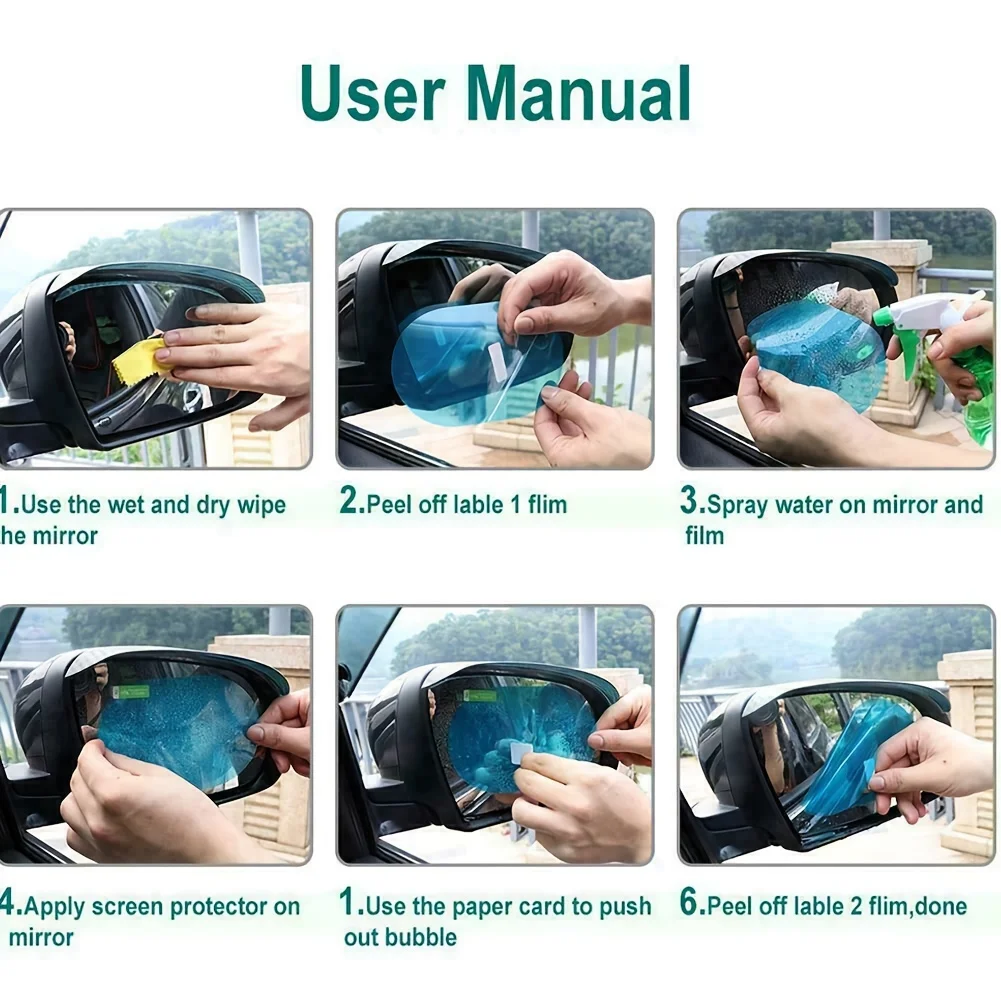 User Manual

1.Use the wet and dry wipe he mirror

2.Peel off lable 1 flim

3.Spray water on mirror and film

4.Apply screen protector on mirror

1.Use the paper card to push out bubble

6.Peel off lable 2 flim,done