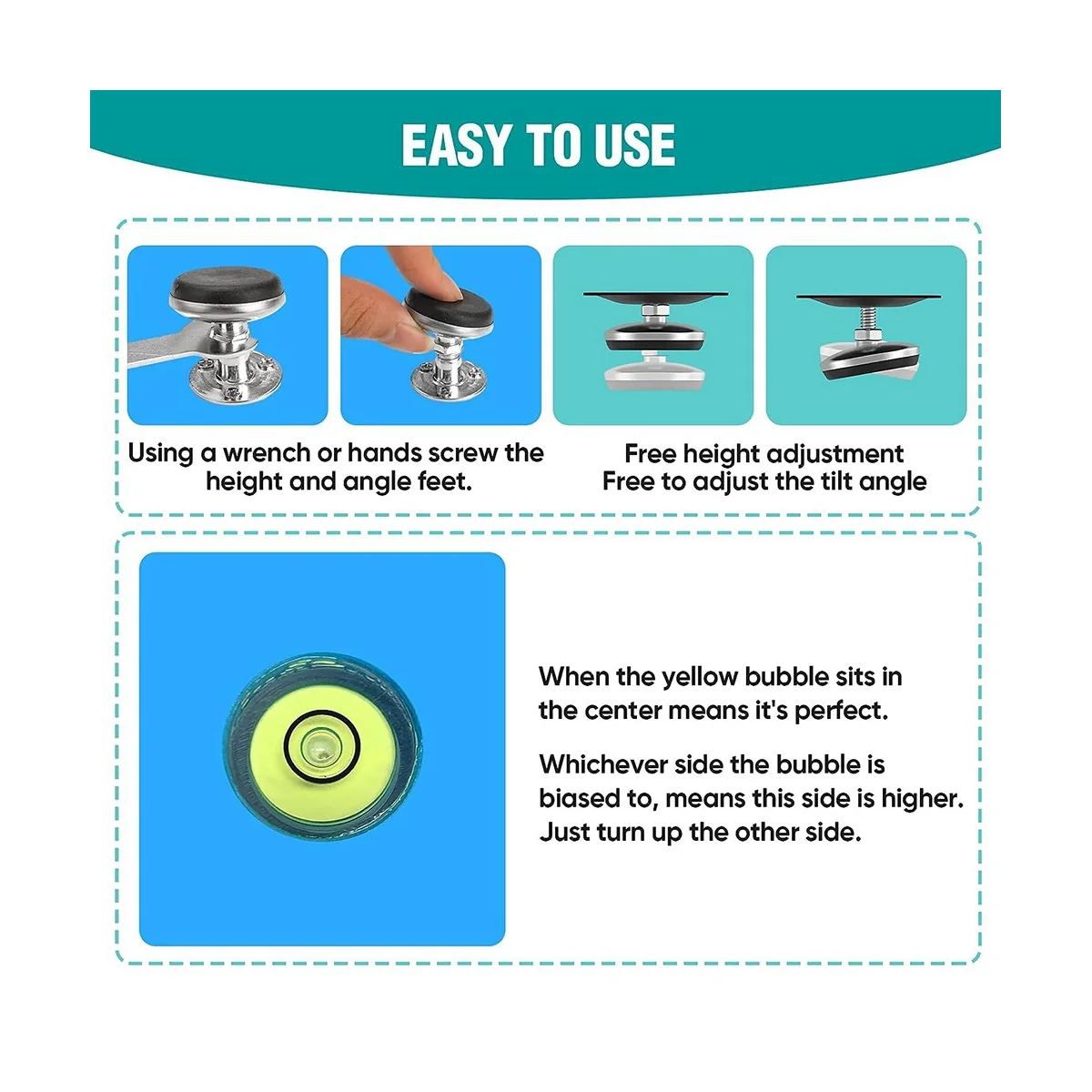 EASY TO USE

Using a wrench or hands screw the height and angle feet.

Free height adjustment
Free to adjust the tilt angle

When the yellow bubble sits in the center means it's perfect.

Whichever side the bubble is biased to, means this side is higher. Just turn up the other side.