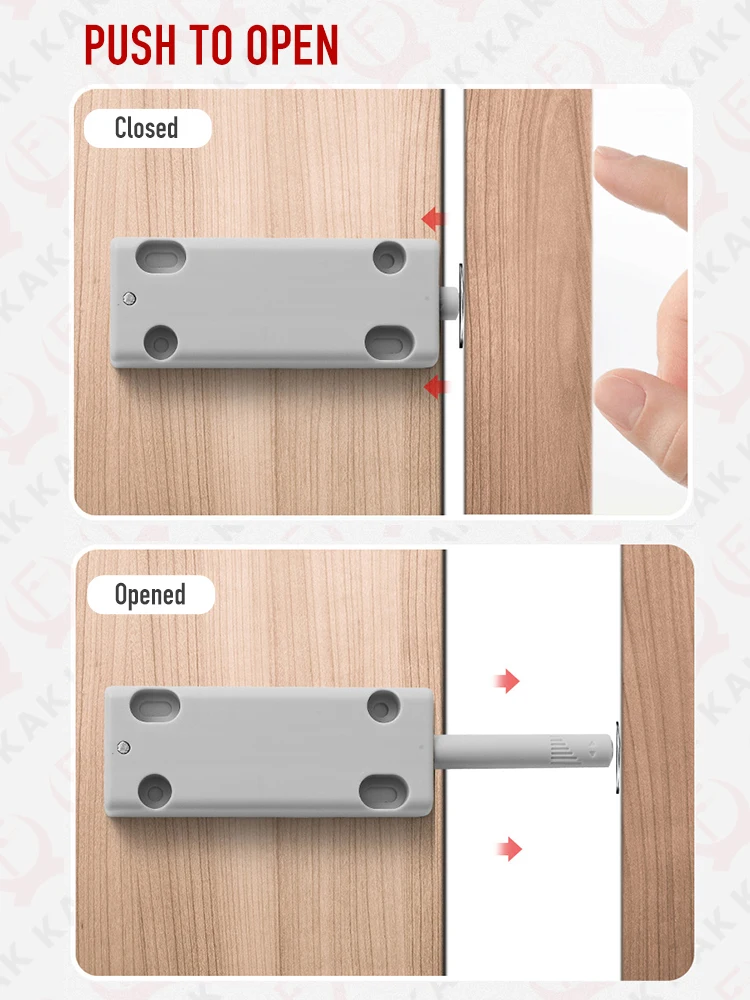 PUSH TO OPEN

Closed

Opened