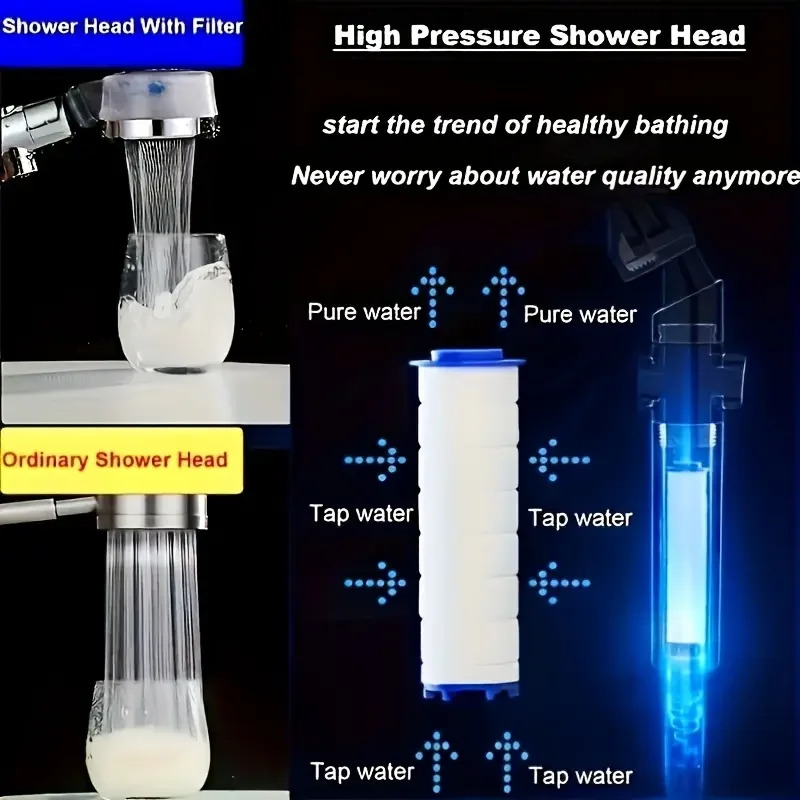 Shower Head With Filter

High Pressure Shower Head

start the trend of healthy bathing

Never worry about water quality anymore

Pure water

Pure water

Ordinary Shower Head

Tap water

Tap water

Tap water

Tap water