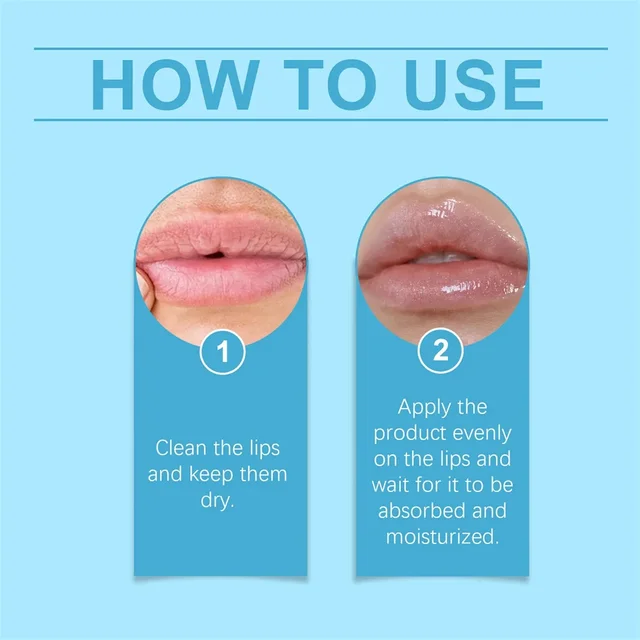 HOW TO USE

1

Clean the lips and keep them dry.

2

Apply the product evenly on the lips and wait for it to be absorbed and moisturized.